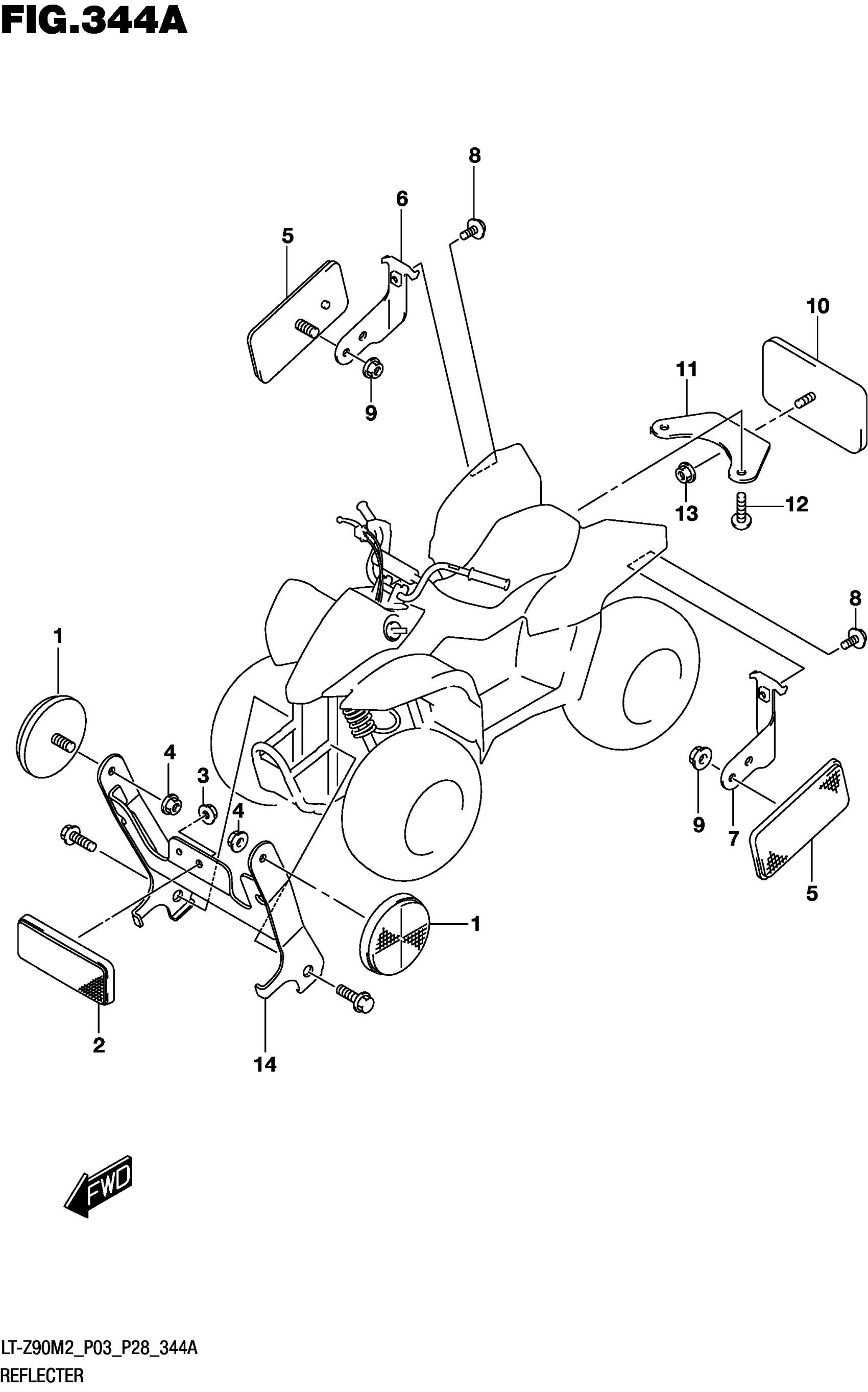 FIG.344A

8
6
5
9
10
11
13
12
8
1
4
3
4
9
7
5
1
2
14

FWD

LT-Z90M2_P03_P28_344A
REFLECTER