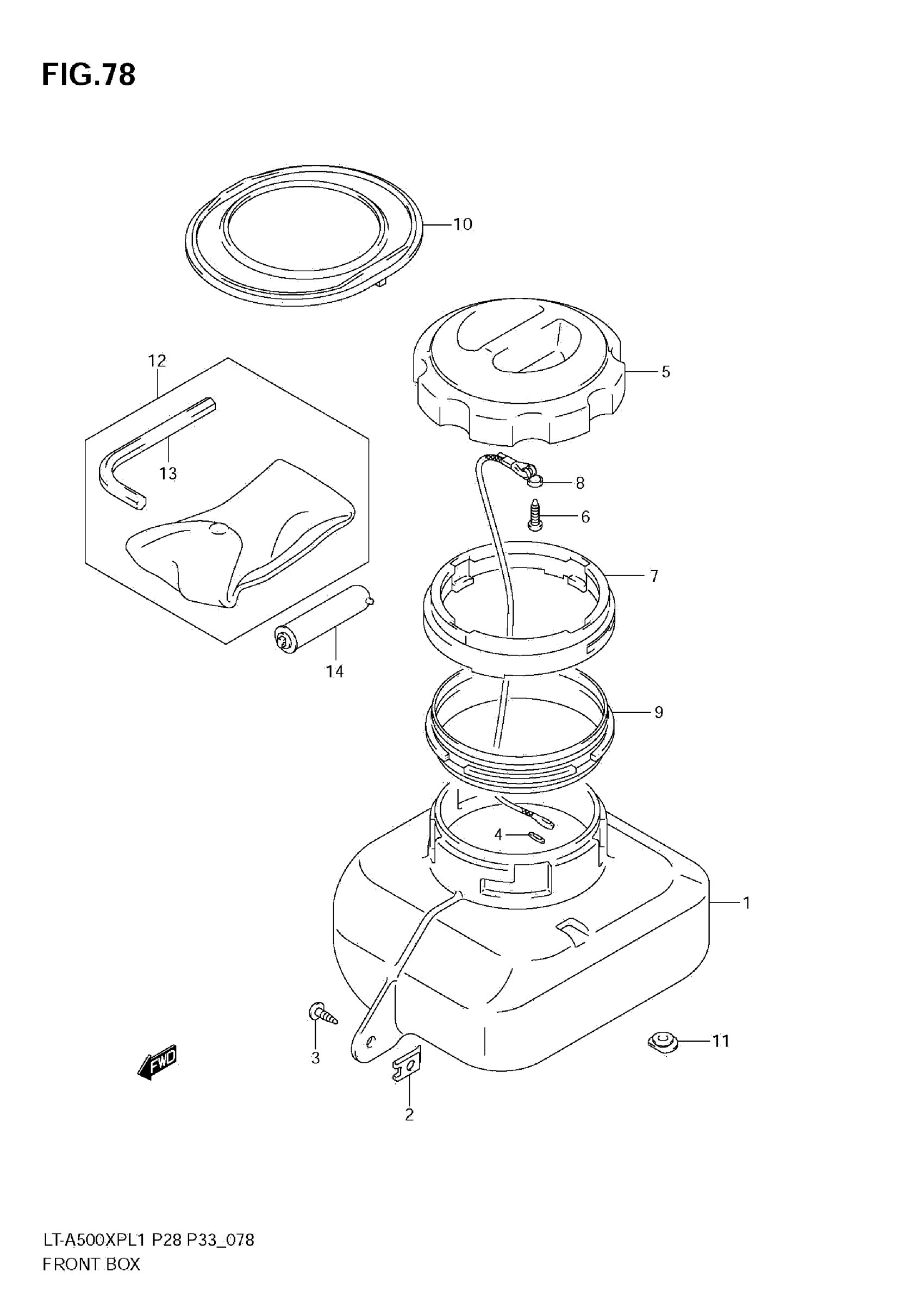 FIG.78

10

12

5

13

8

6

7

14

9

4

1

3

11

FWD

2

LT-A500XPL1 P28 P33_078
FRONT BOX