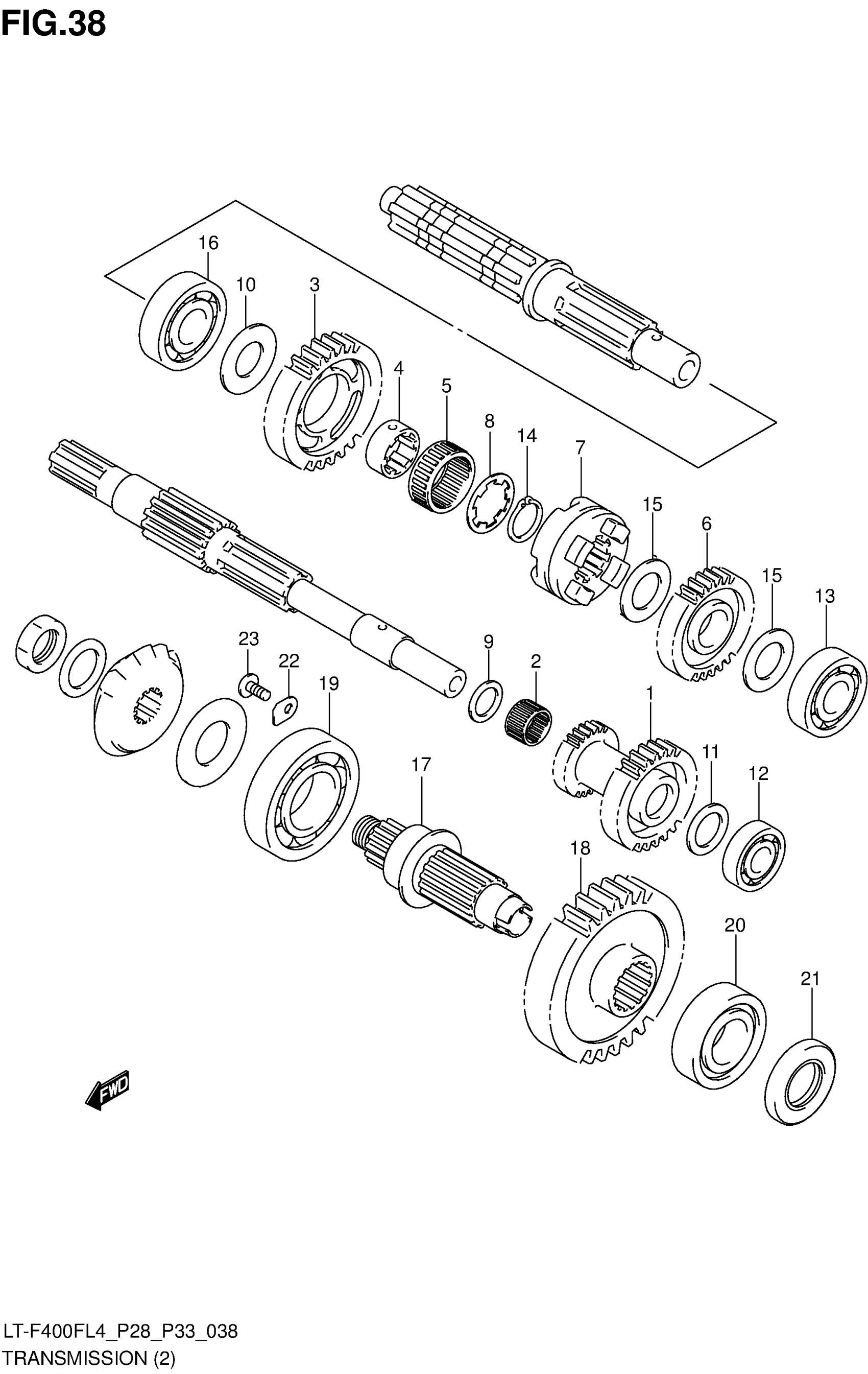 FIG.38

16
10
3
4
5
8
14
7
15
6
15
13
23
22
19
9
2
1
11
12
17
18
20
21

FWD

LT-F400FL4_P28_P33_038
TRANSMISSION (2)