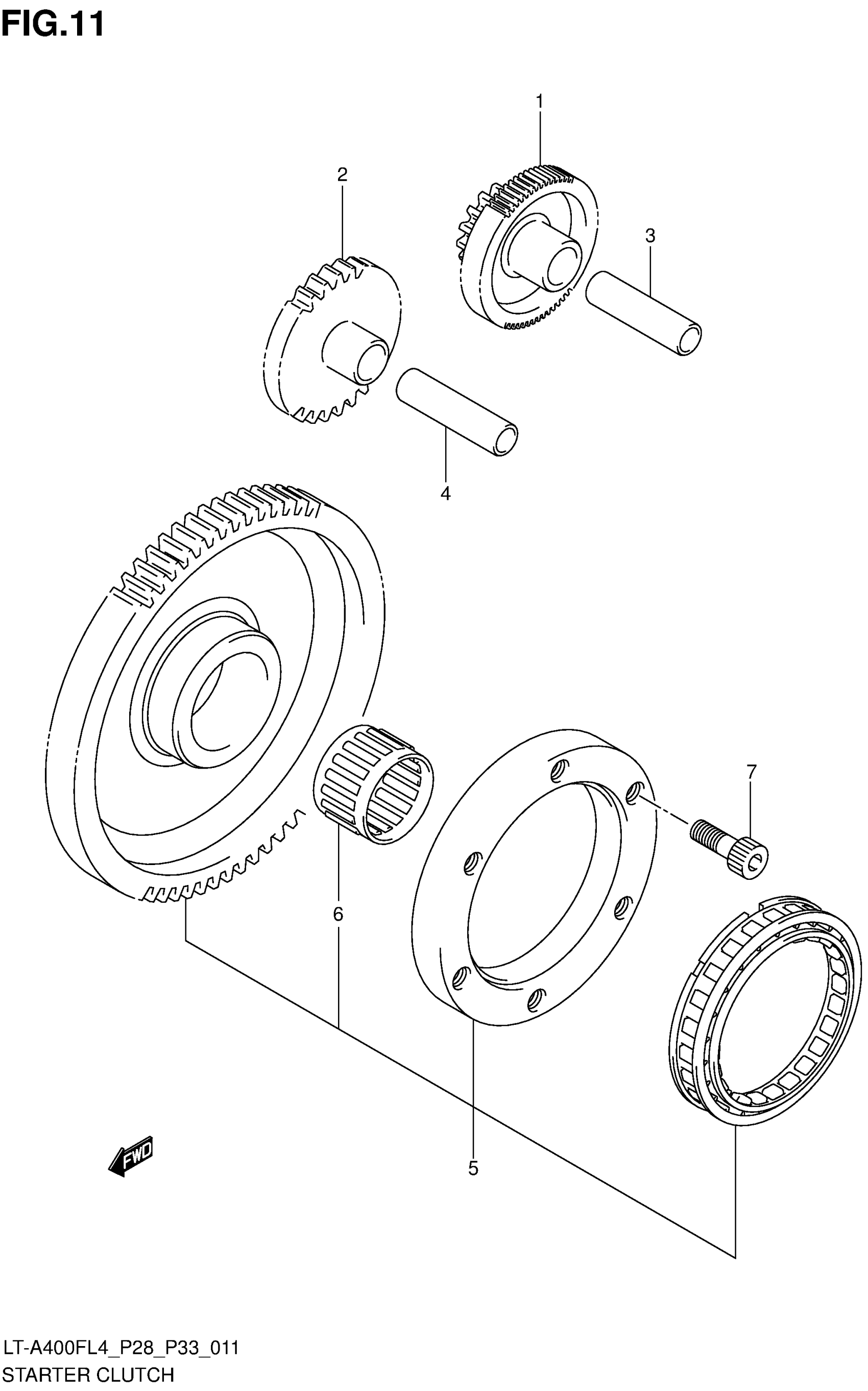 FIG.11

1

2

3

4

7

6

5

FWD

LT-A400FL4_P28_P33_011
STARTER CLUTCH