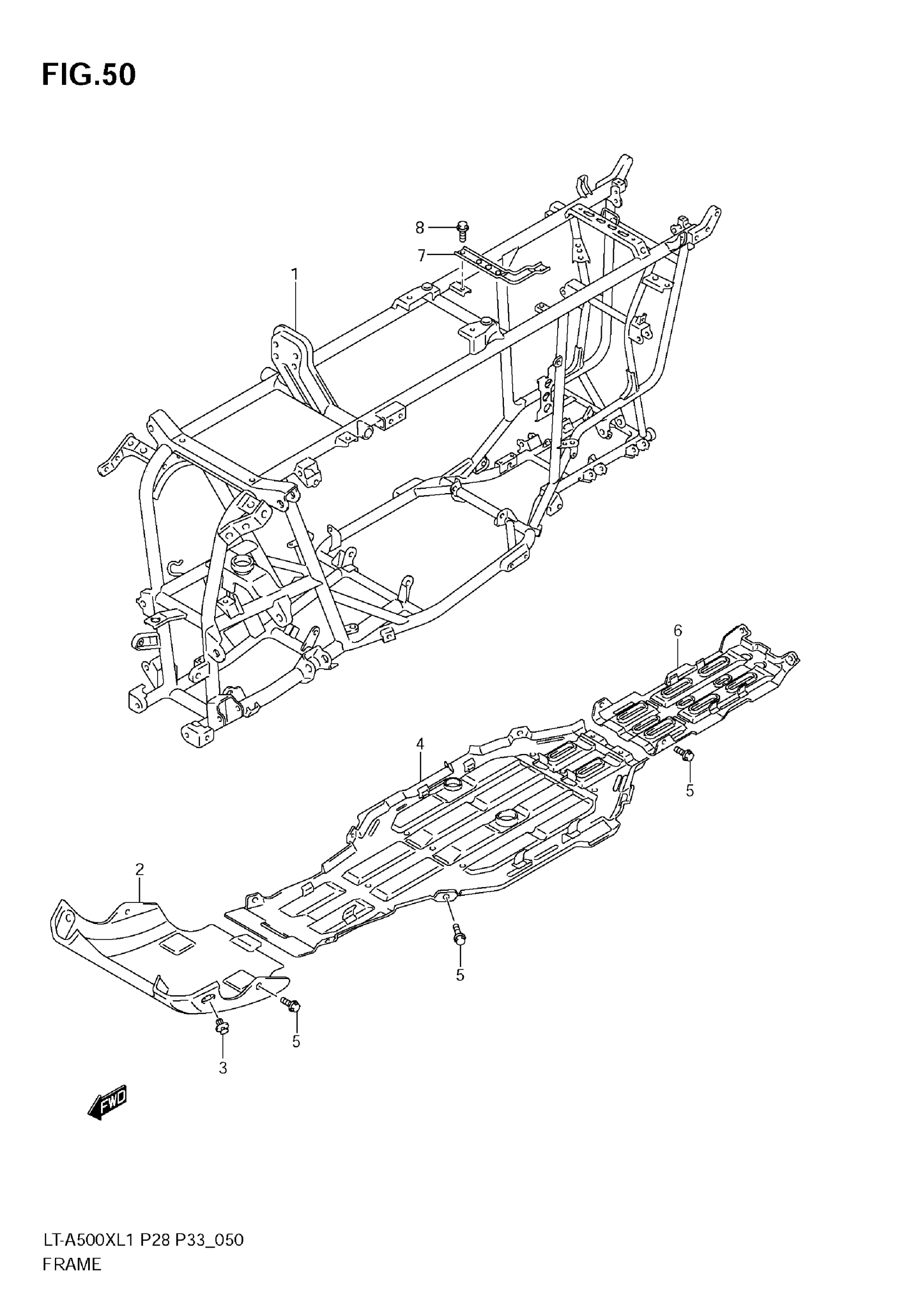 FIG.50

8
7
1
6
4
5
2
5
5
3
FWD

LT-A500XL1 P28 P33_050
FRAME