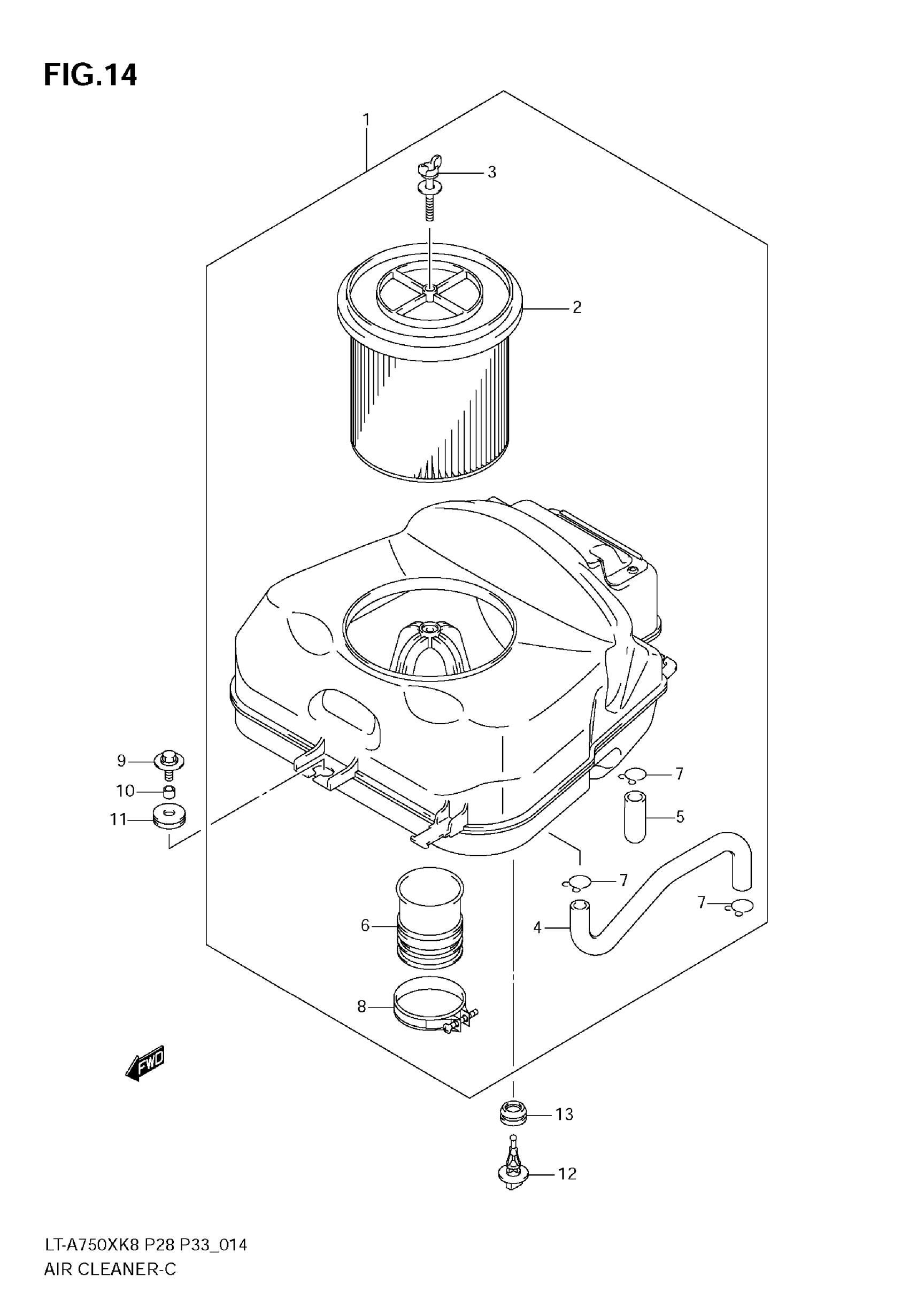 FIG.14

1
3
2
9
10
11
7
5
7
7
6
4
8
FWD
13
12

LT-A750XK8 P28 P33_014
AIR CLEANER-C