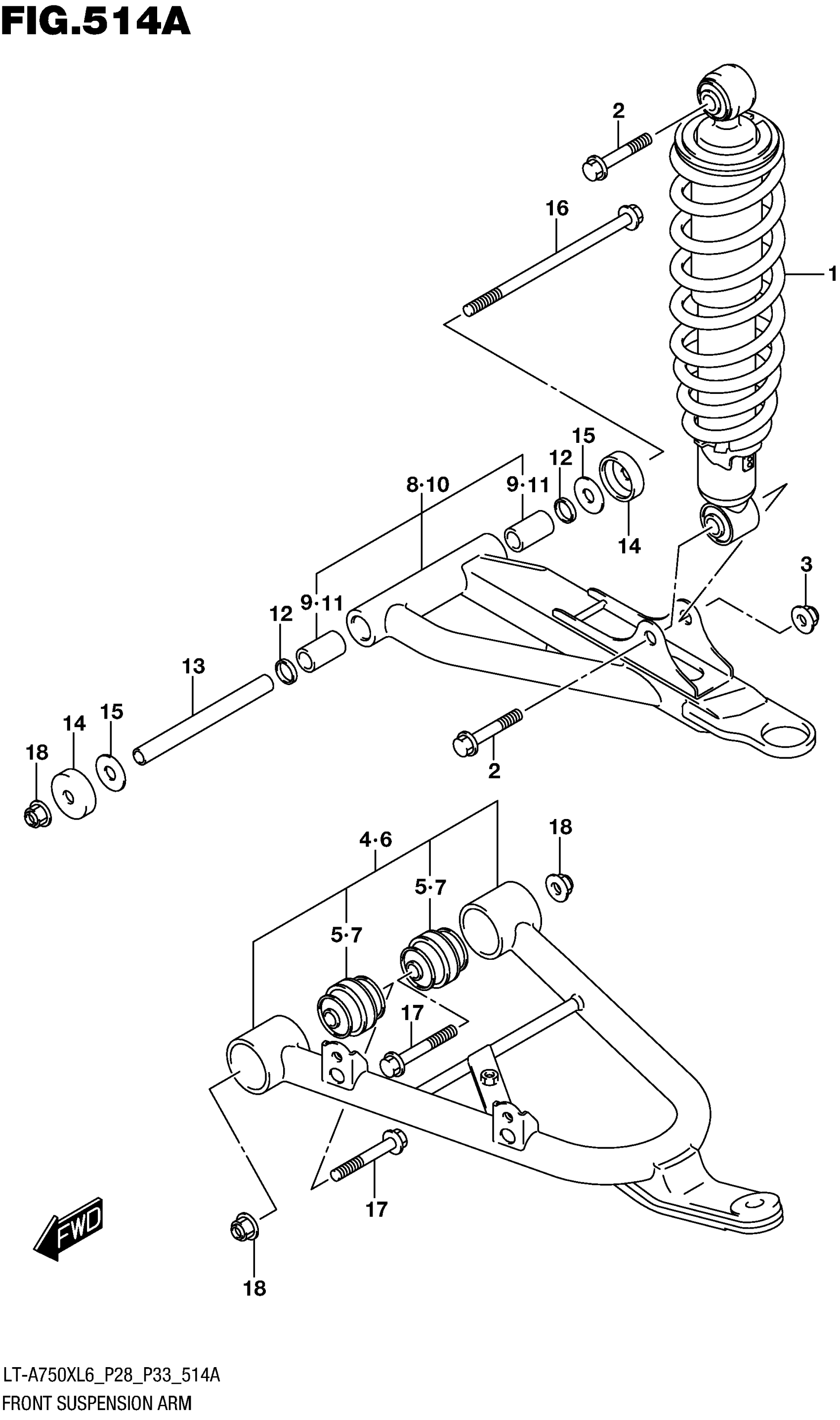 FIG.514A

2
16
1
15
12
8·10
9·11
14
3
12
9·11
13
14
15
18
2
4·6
18
5·7
5·7
17
17
FWD
18

LT-A750XL6_P28_P33_514A
FRONT SUSPENSION ARM