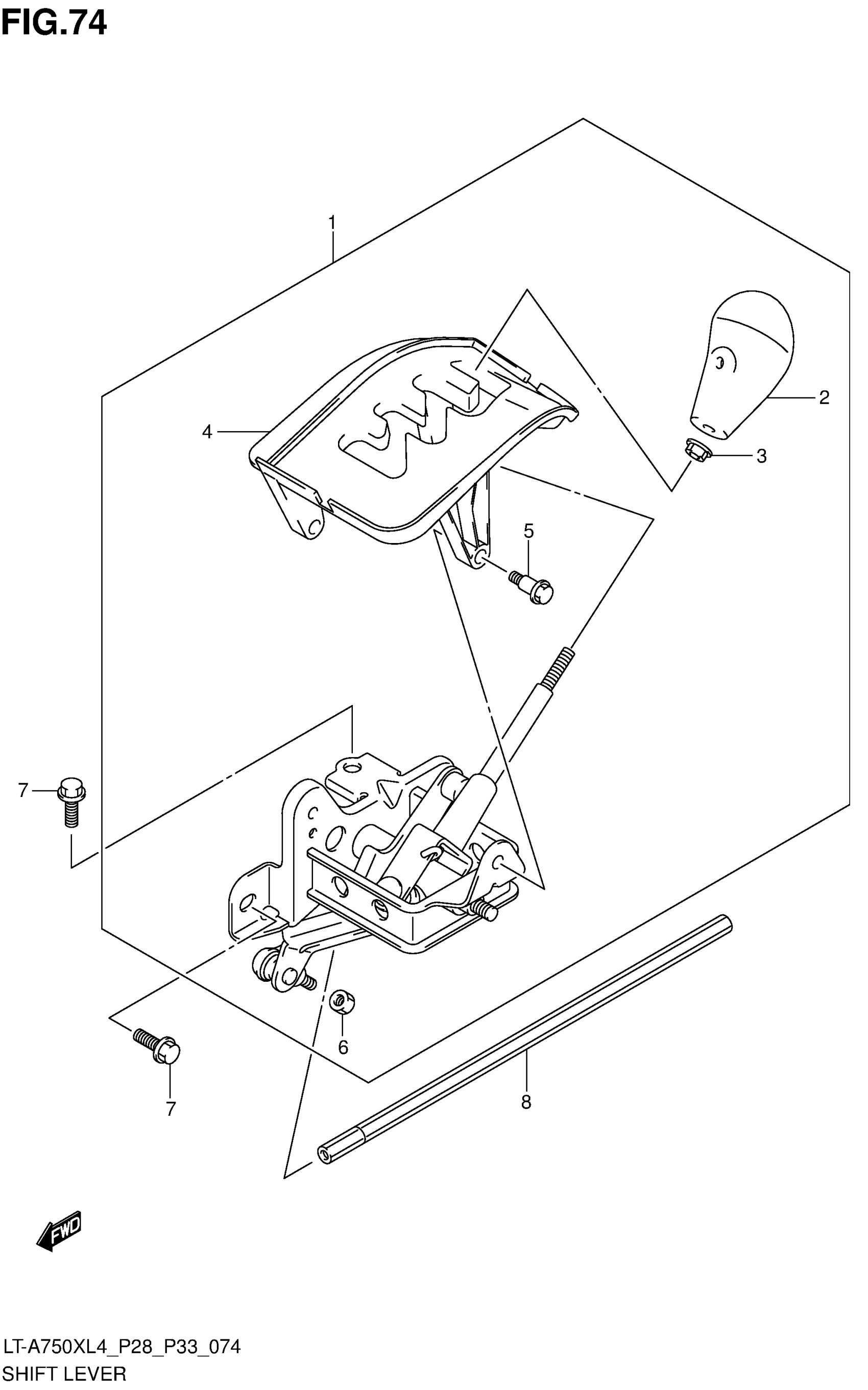 FIG.74

1

2

3

4

5

7

6

7

8

FWD

LT-A750XL4_P28_P33_074
SHIFT LEVER