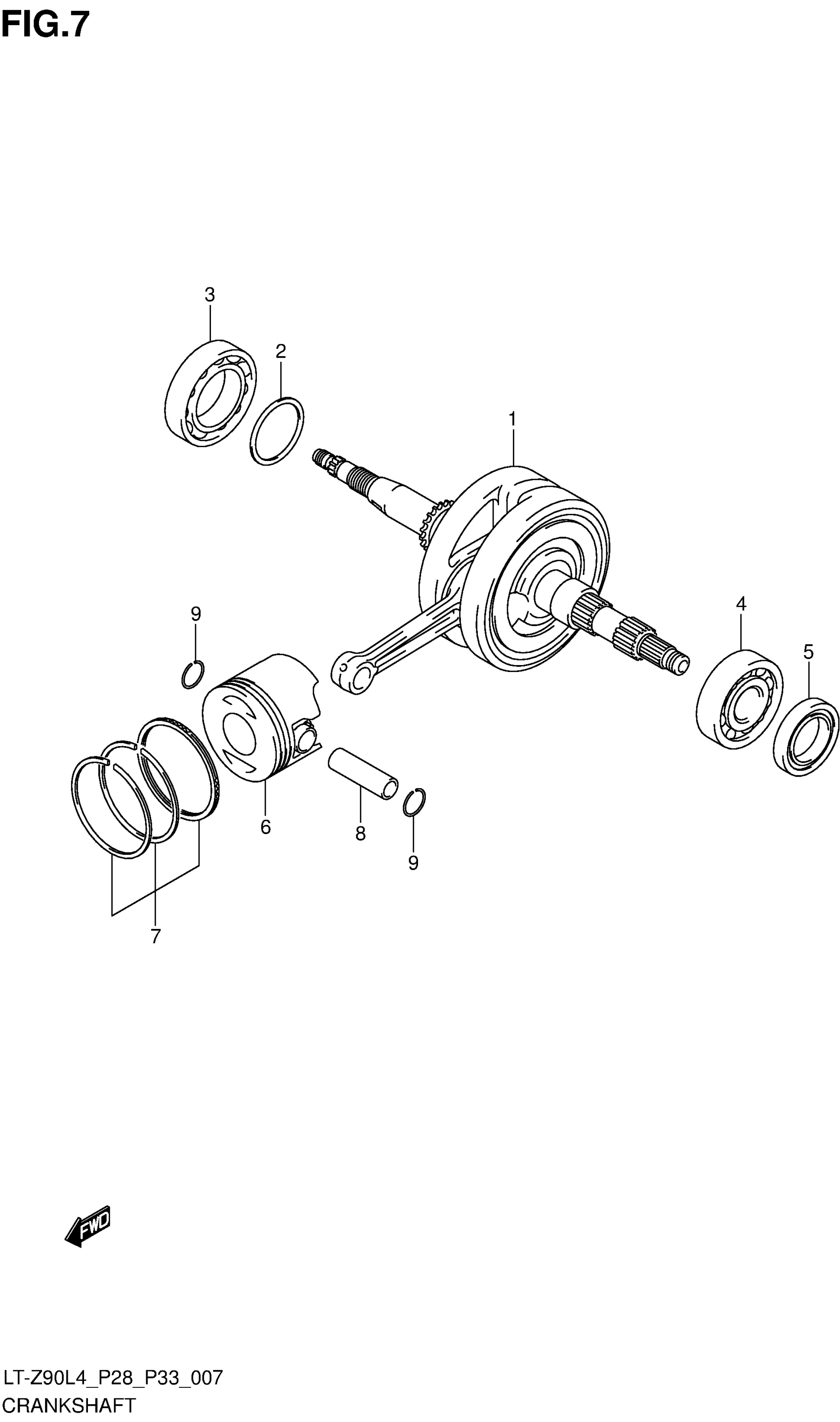 FIG.7

3
2
1
9
4
5
6
8
9
7

FWD

LT-Z90L4_P28_P33_007
CRANKSHAFT