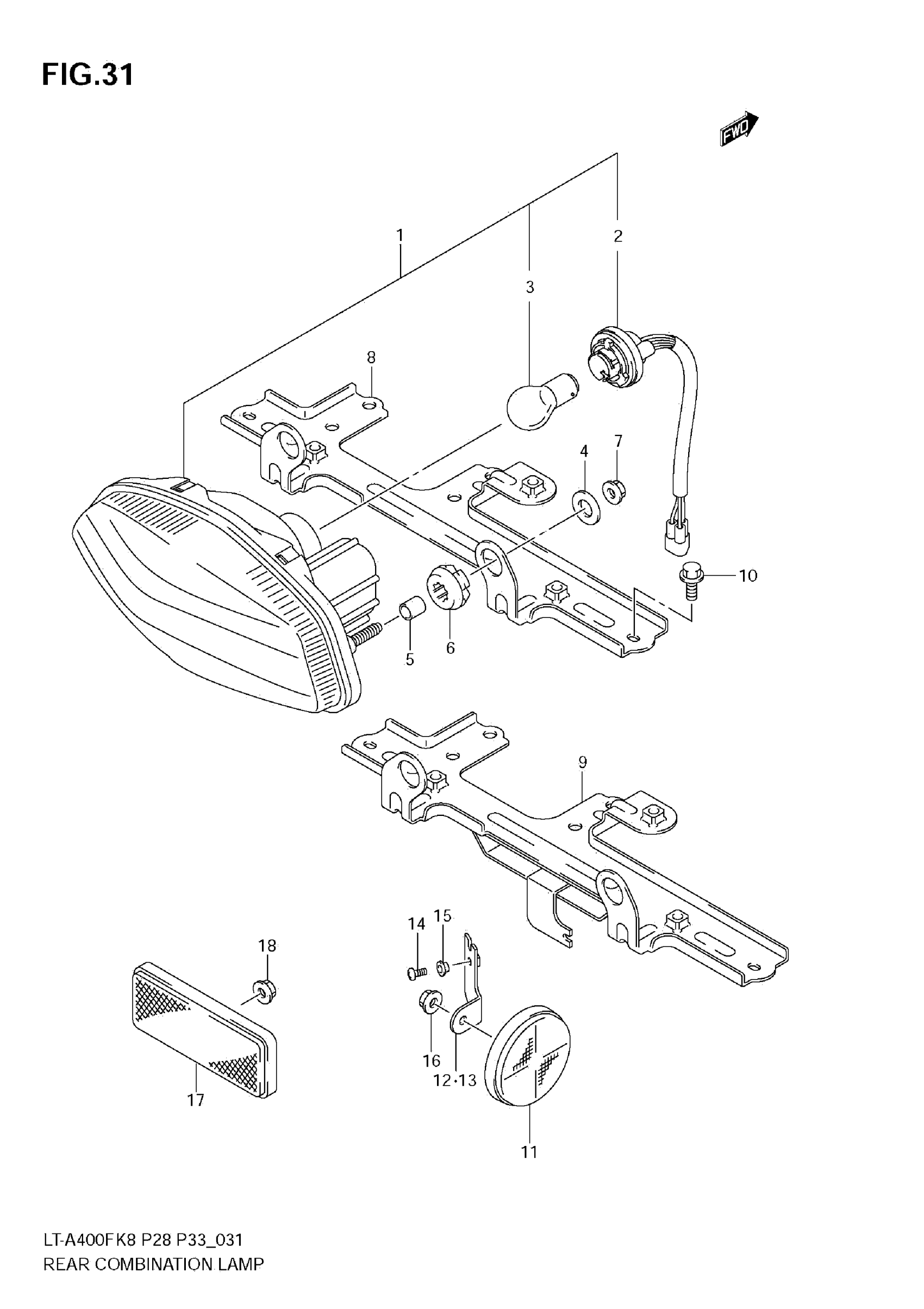 FIG.31

FWD

1
2
3
8
4
7
10
5
6
9
14
15
18
16
12·13
17
11

LT-A400FK8 P28 P33_031
REAR COMBINATION LAMP