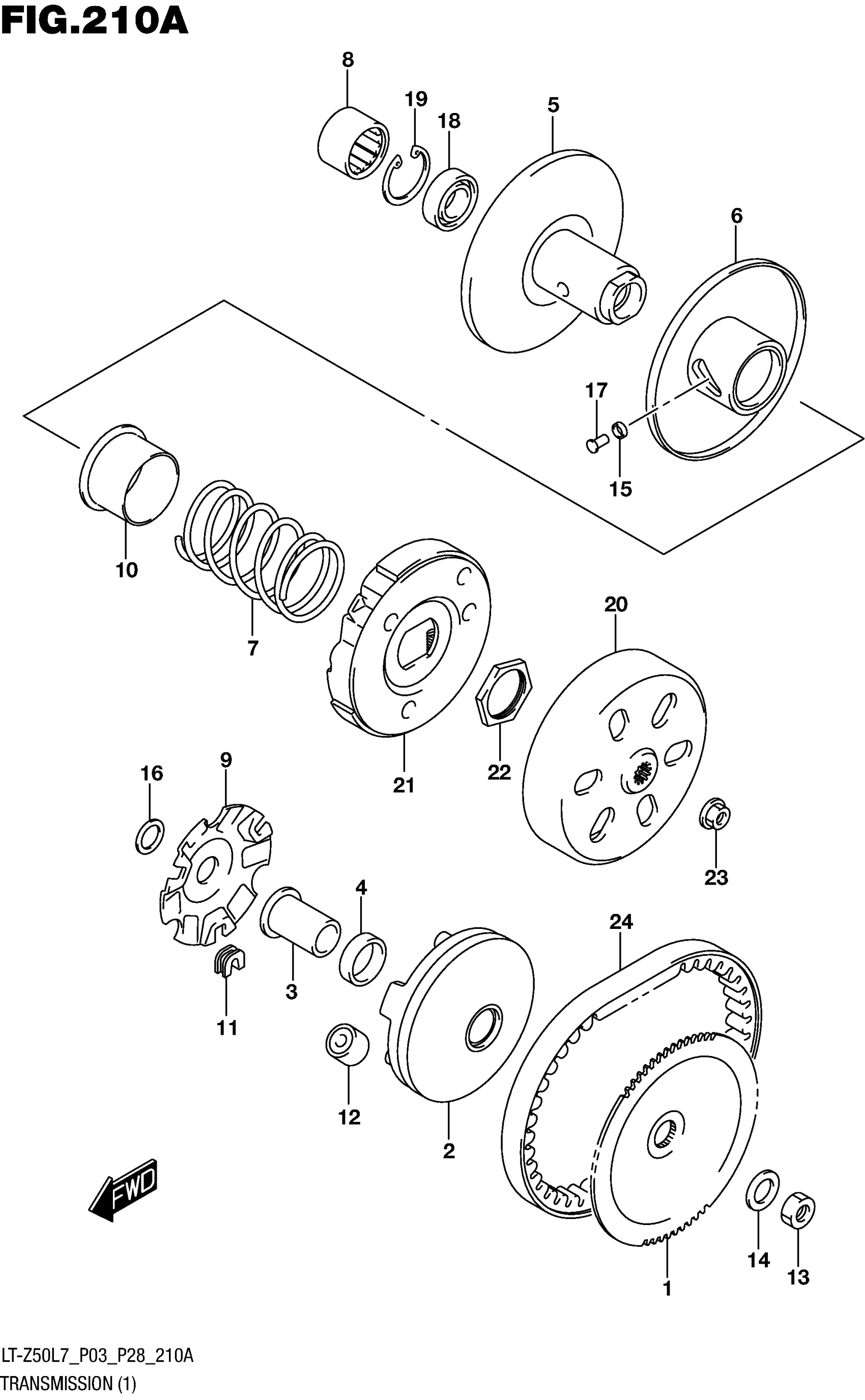 FIG.210A

8
19
18
5
6
17
15
10
7
20
21
22
16
9
23
4
24
3
11
12
2
FWD
14
13
1

LT-Z50L7_P03_P28_210A
TRANSMISSION (1)