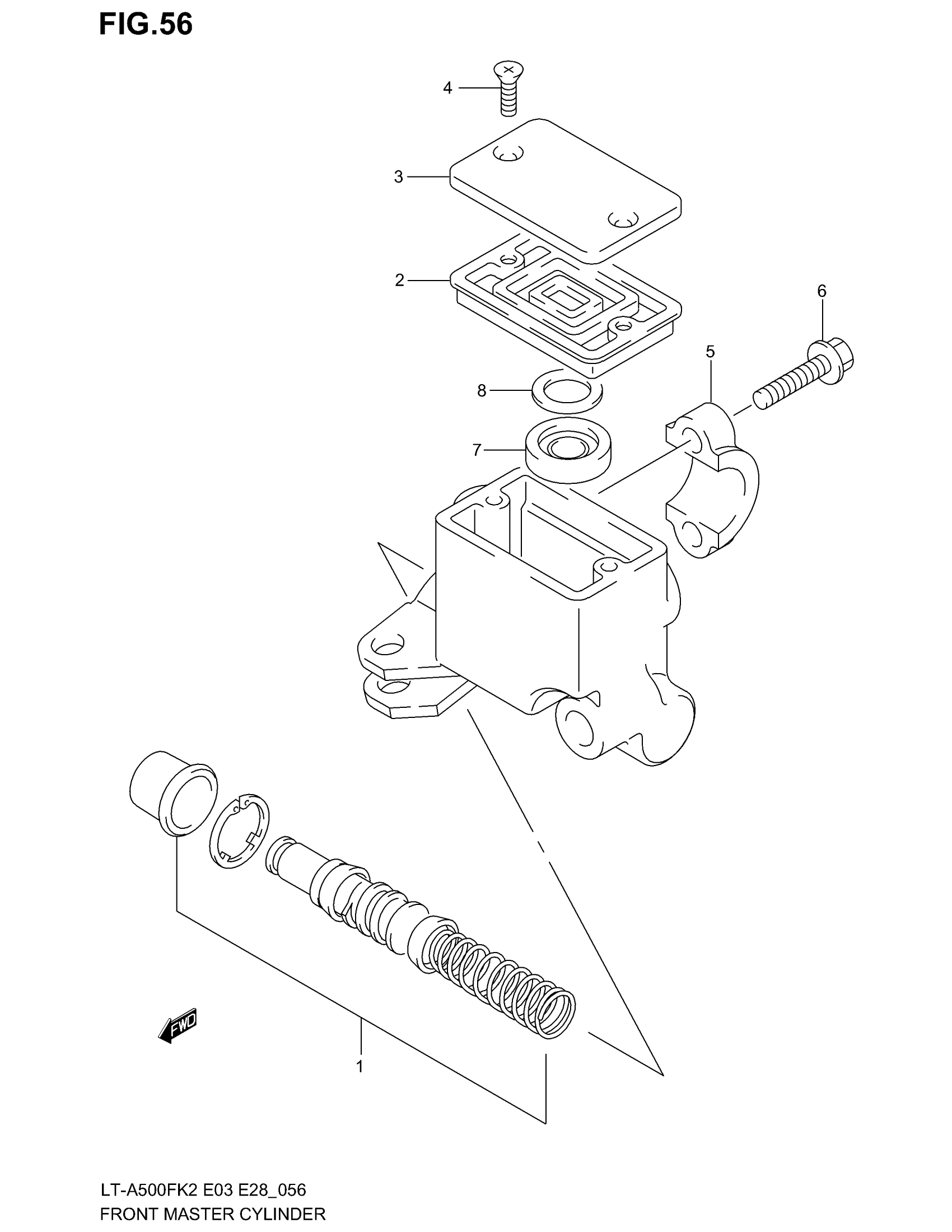 FIG.56

4

3

2

6

5

8

7

FWD

1

LT-A500FK2 E03 E28_056
FRONT MASTER CYLINDER