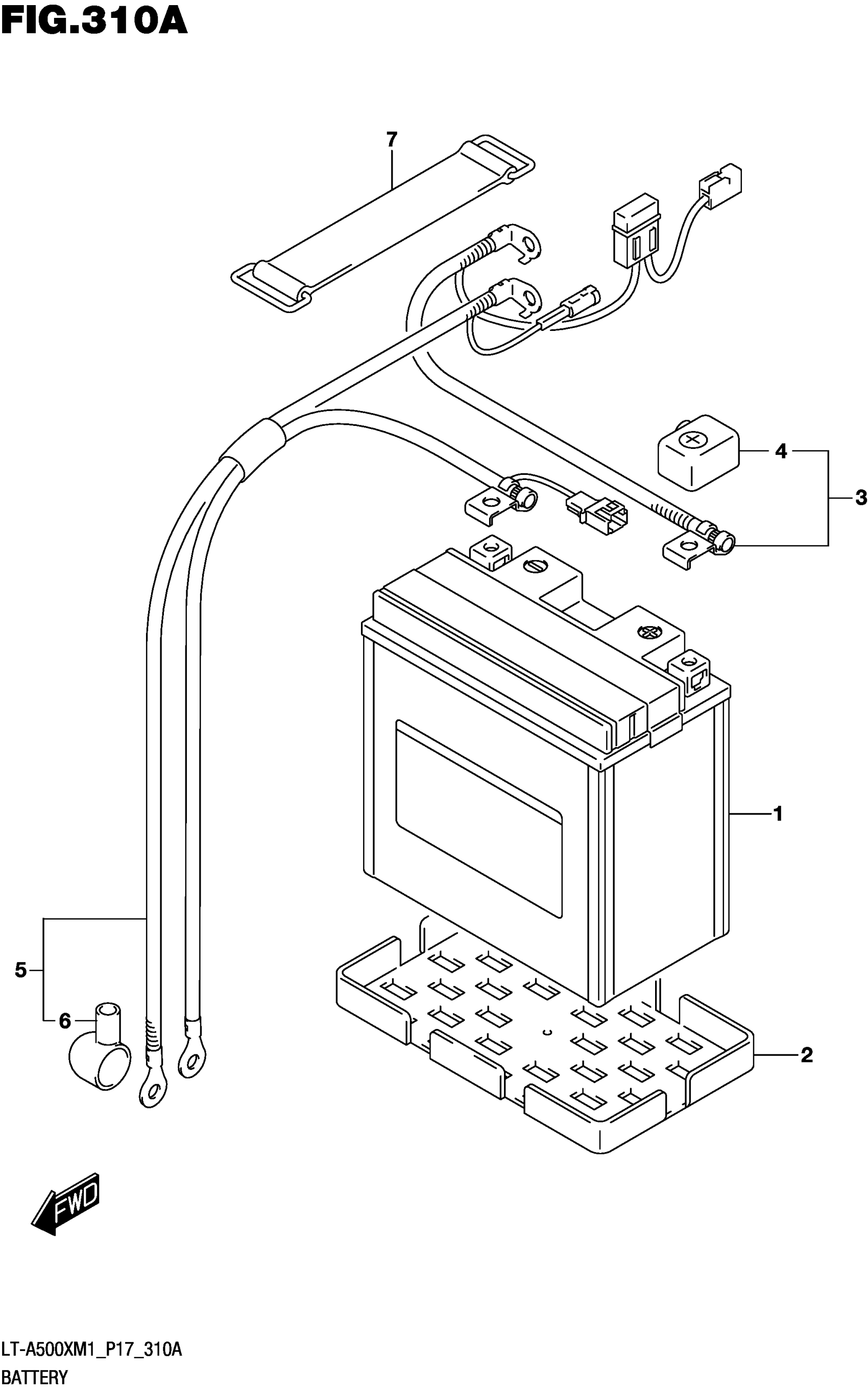 FIG.310A

7

4

3

1

5

6

2

FWD

LT-A500XM1_P17_310A
BATTERY