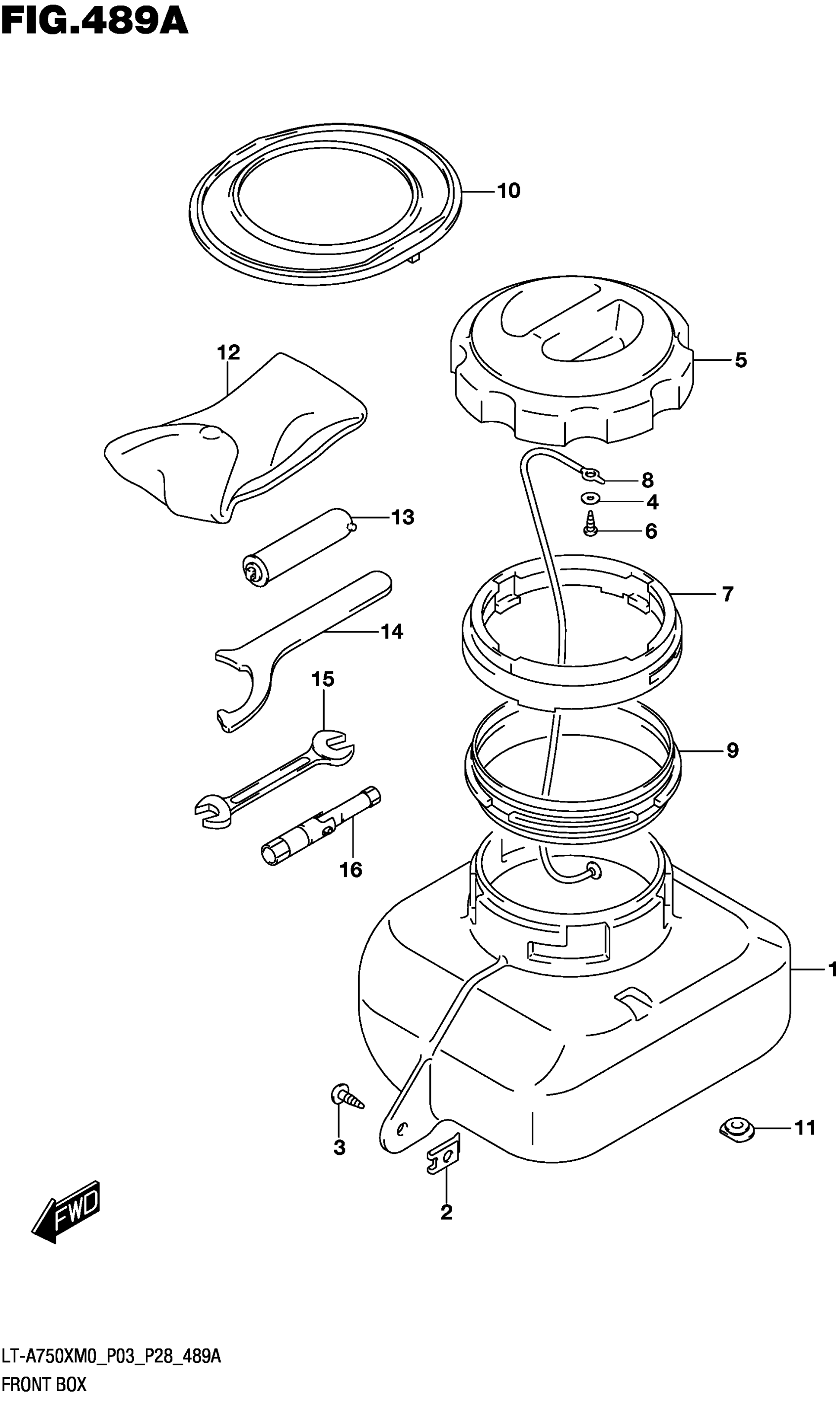 FIG.489A

10

12

5

8

4

6

13

7

14

15

9

16

1

3

11

2

FWD

LT-A750XM0_P03_P28_489A
FRONT BOX