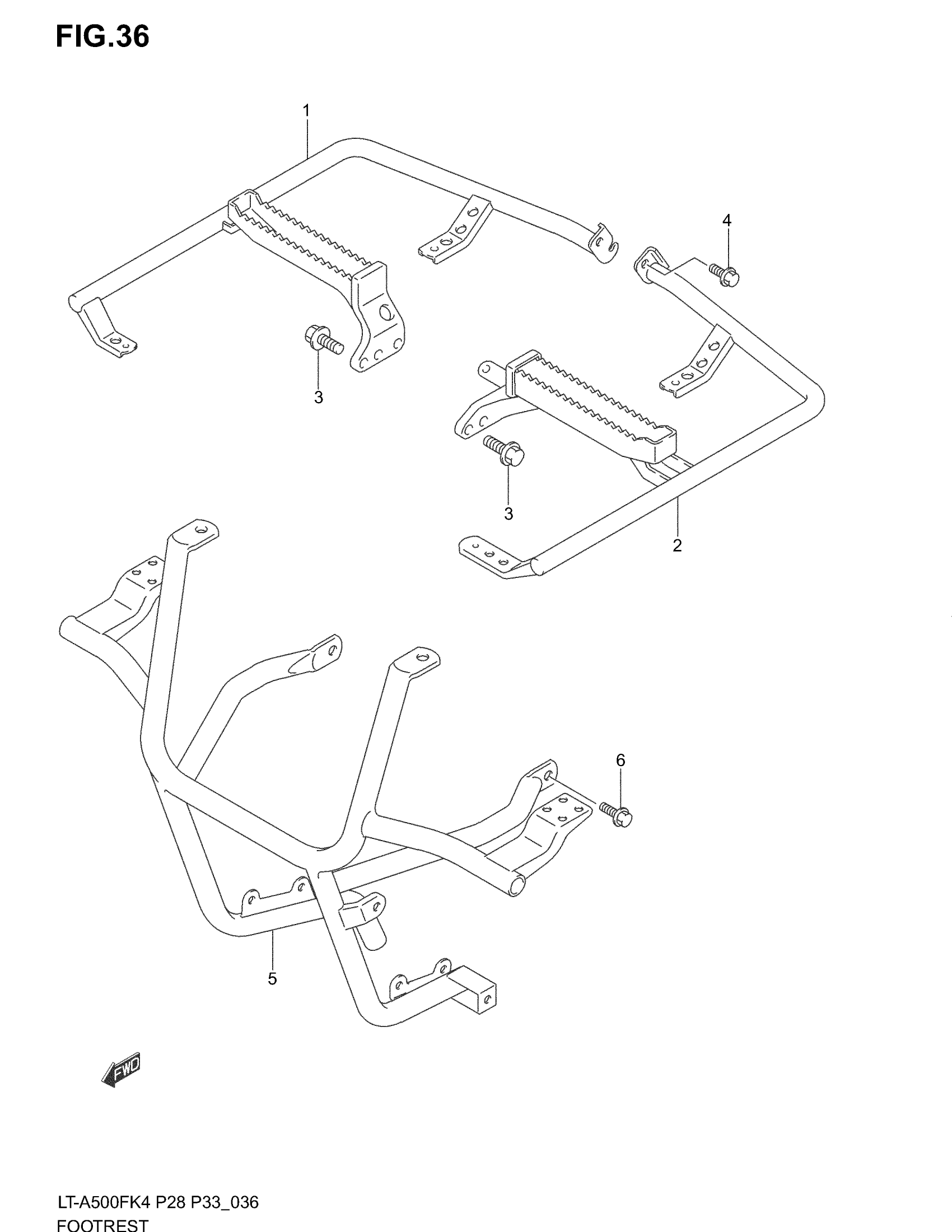 FIG.36

1

4

3

3

2

6

5

FWD

LT-A500FK4 P28 P33_036
FOOTREST