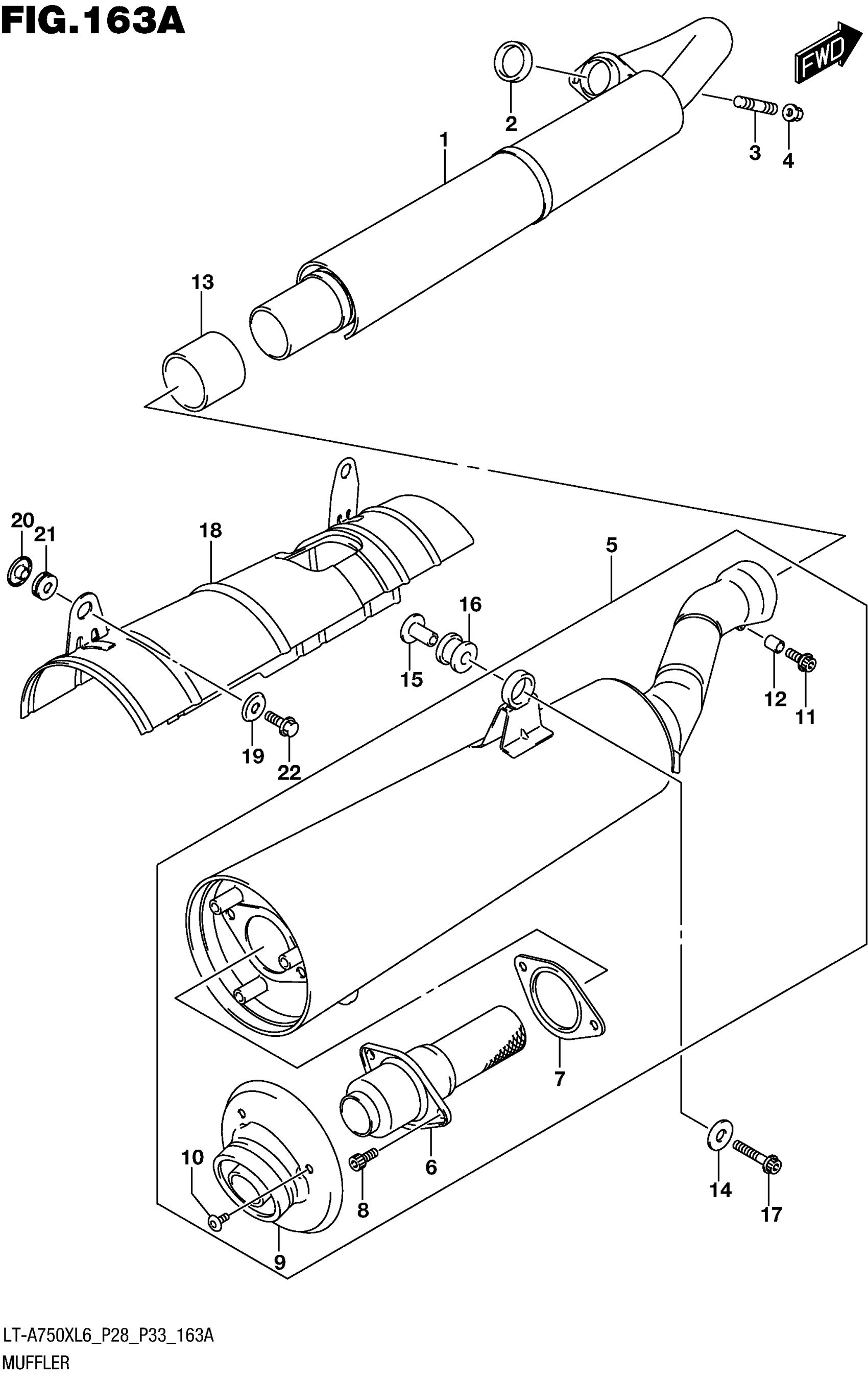 FIG.163A

FWD

2
1
3
4
13
20
21
18
5
16
15
12
11
19
22
7
6
10
8
9
14
17

LT-A750XL6_P28_P33_163A
MUFFLER