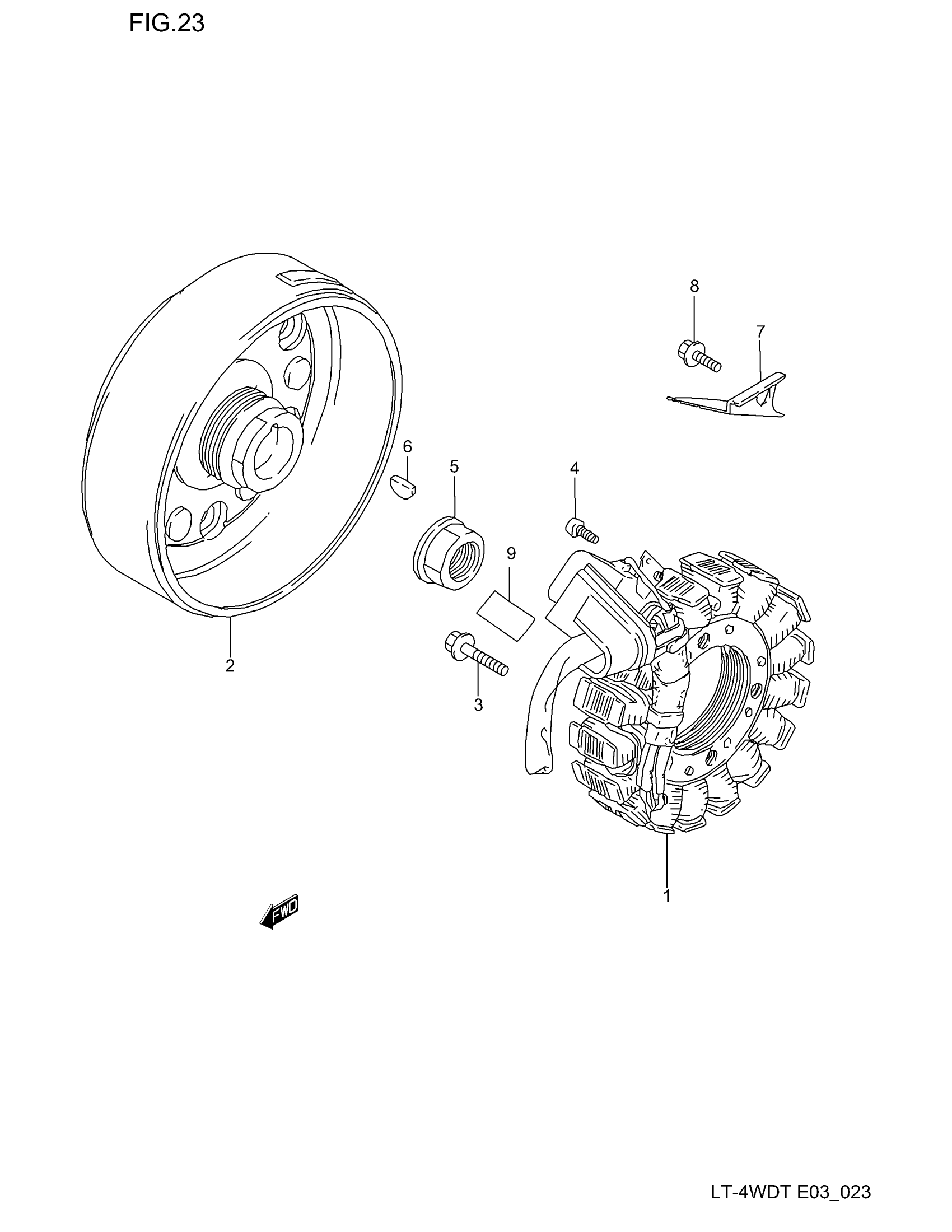 FIG.23

8

7

6

5

4

9

2

3

1

FWD

LT-4WDT E03_023