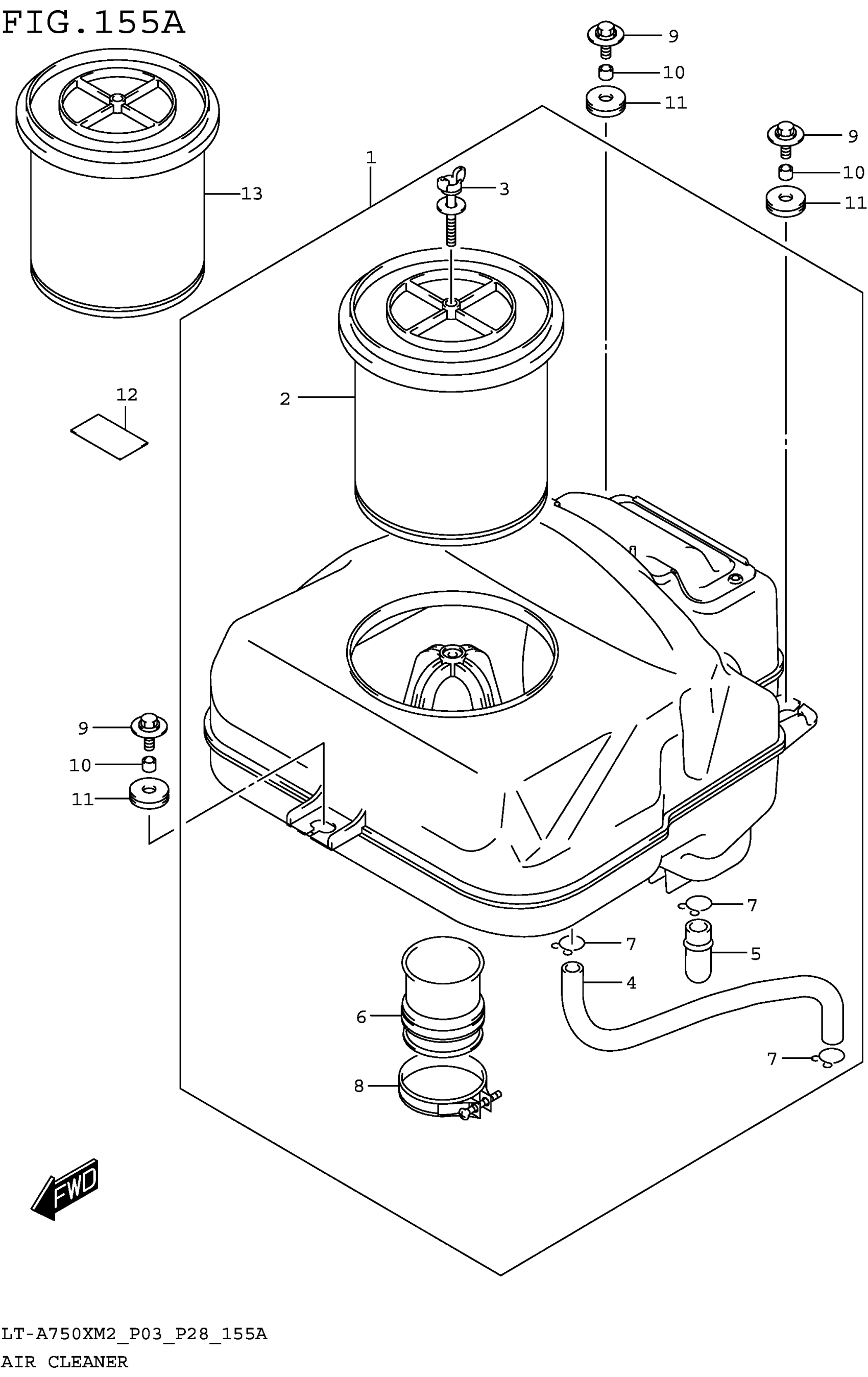 FIG.155A

9
10
11
9
10
11
1
3
13
2
12
9
10
11
7
7
5
4
6
7
8
FWD

LT-A750XM2_P03_P28_155A
AIR CLEANER