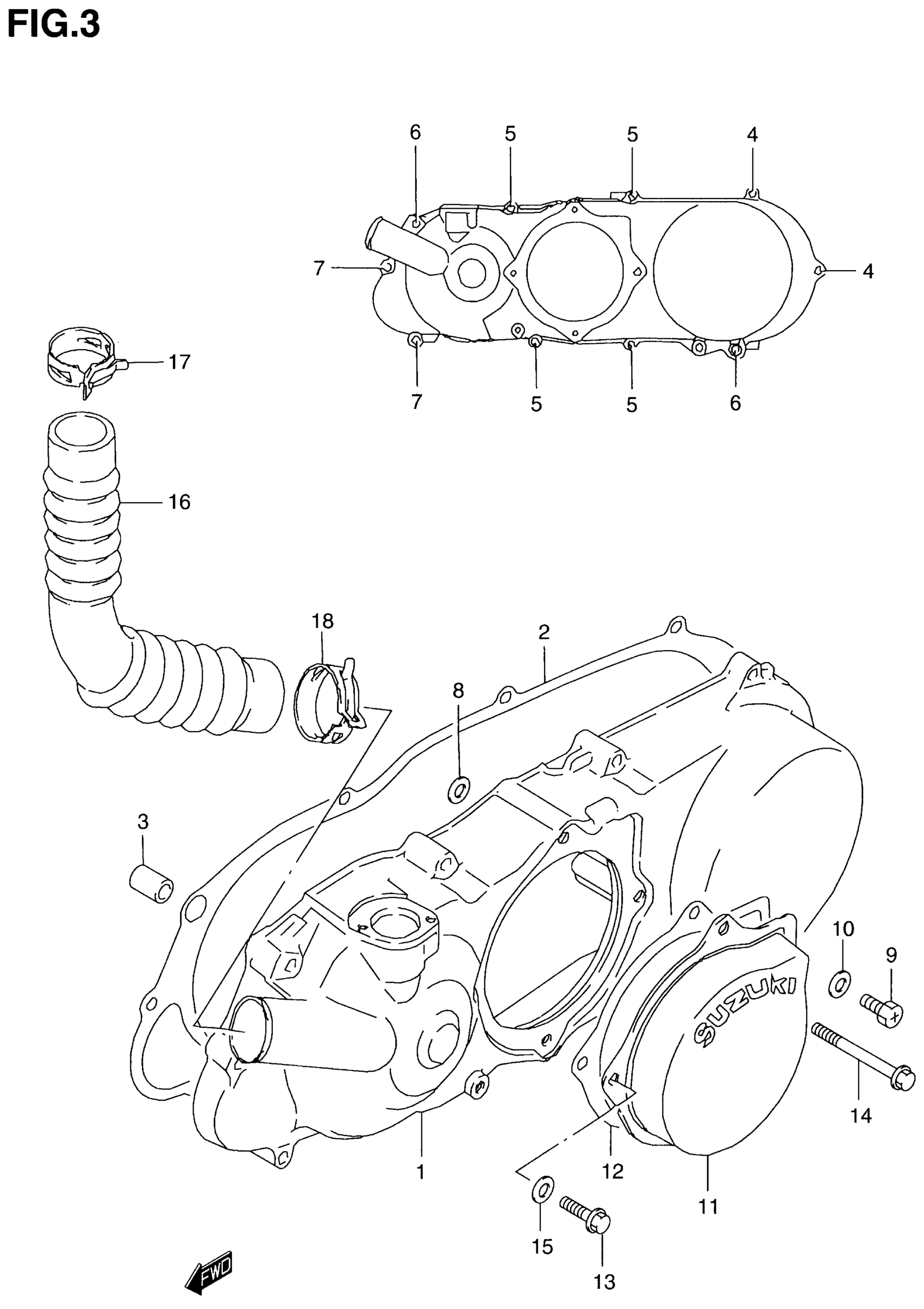 FIG.3

6
5
5
4
7
4
7
5
5
6
17
16
18
2
8
3
10
9
SUZUKI
14
1
12
11
15
13
FWD