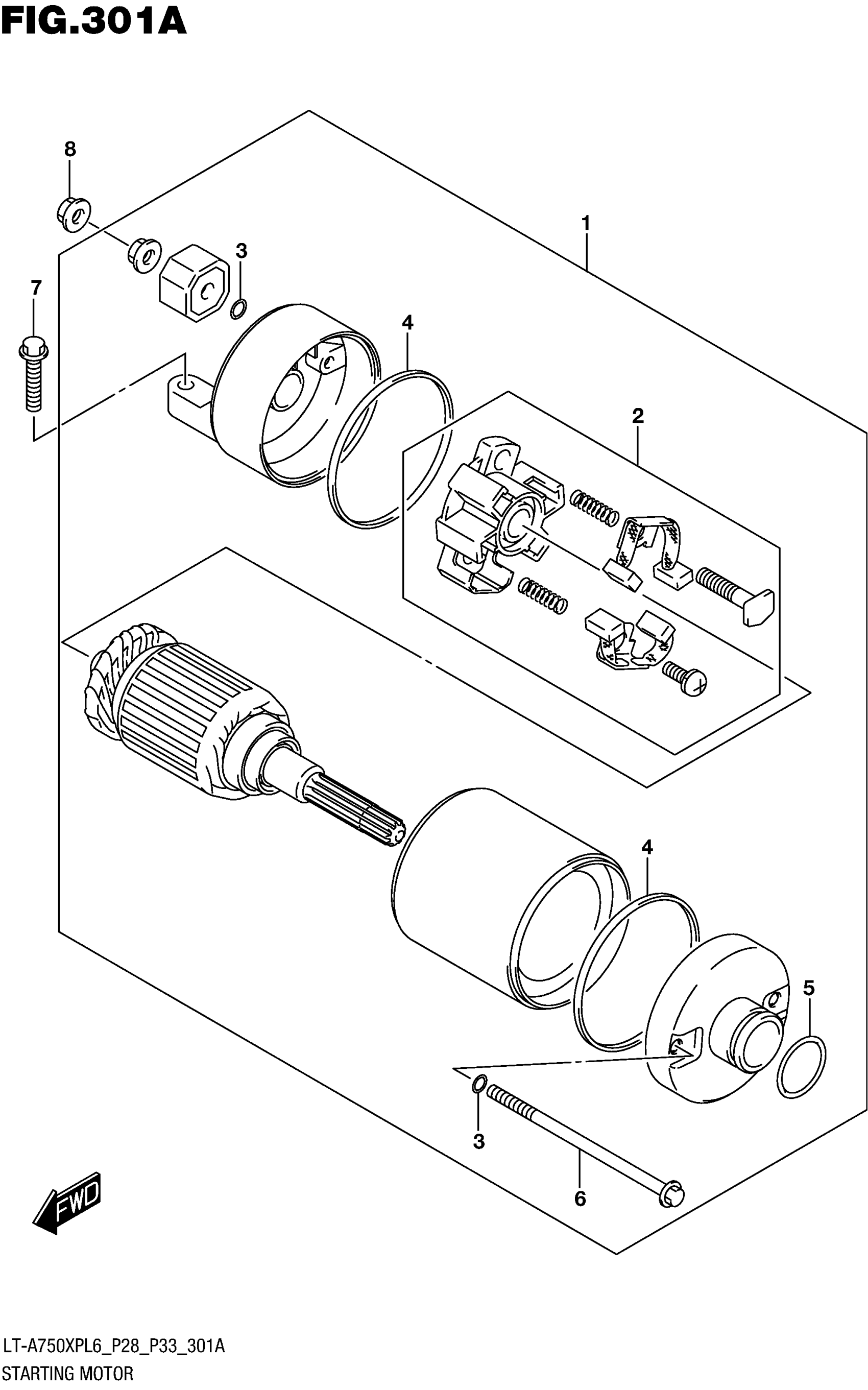 FIG.301A

8

1

3

7

4

2

4

5

3

6

FWD

LT-A750XPL6_P28_P33_301A

STARTING MOTOR