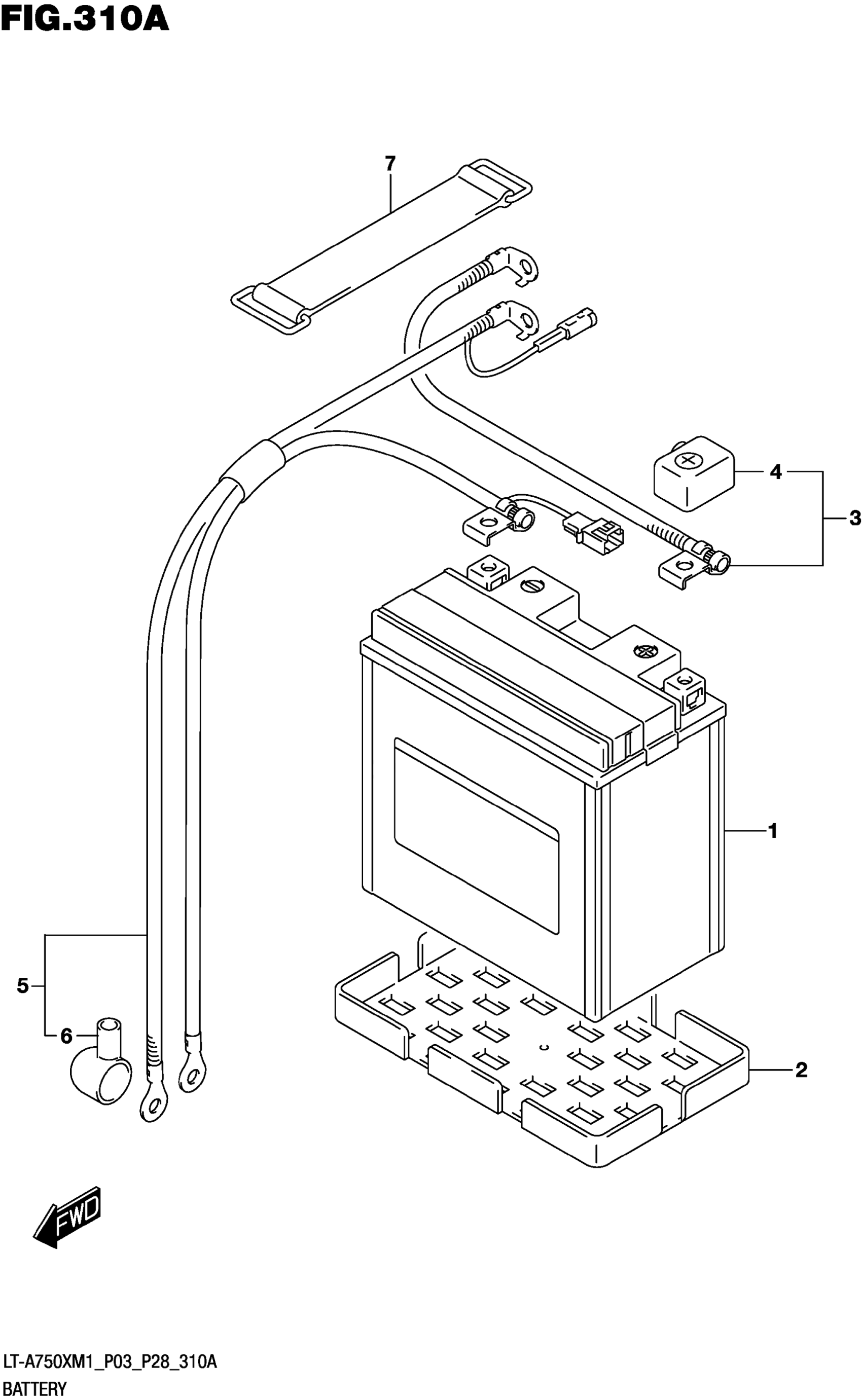 FIG.310A

7

4

3

1

5

6

2

FWD

LT-A750XM1_P03_P28_310A
BATTERY