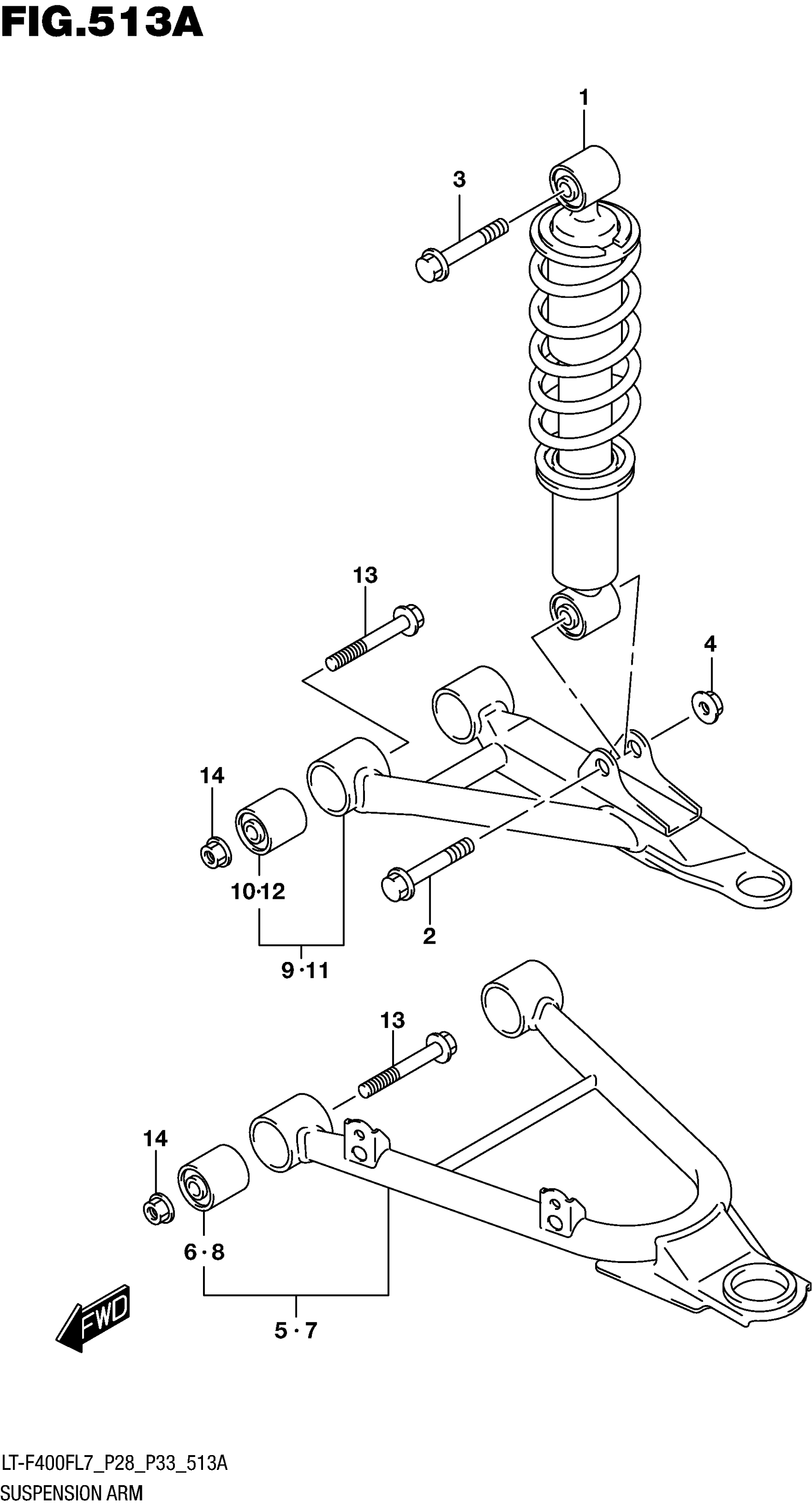 FIG.513A

1

3

13

4

14

10·12

2

9·11

13

14

6·8

5·7

FWD

LT-F400FL7_P28_P33_513A
SUSPENSION ARM