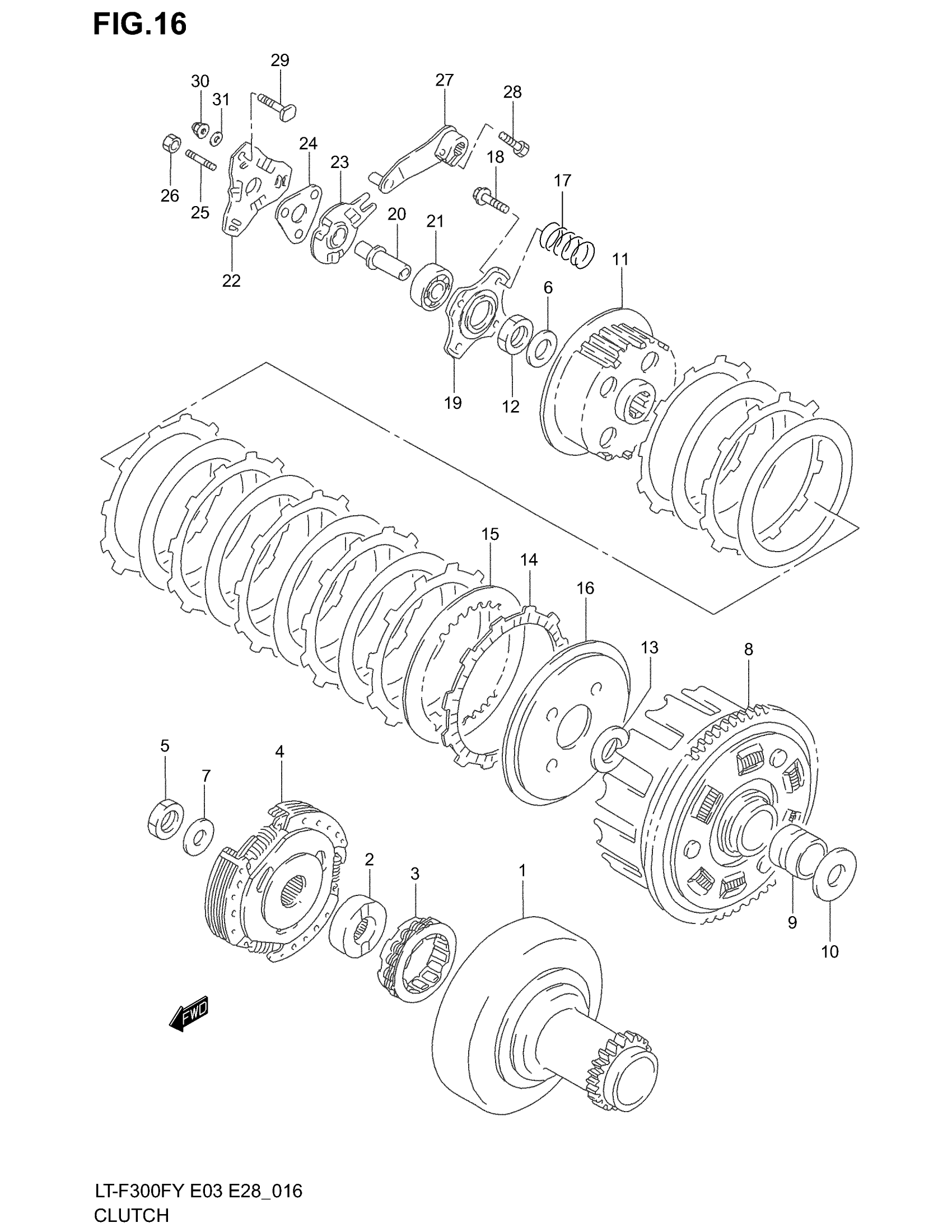 FIG.16

29
30
31
27
28
24
23
18
17
26
25
20
21
11
22
6
19
12
15
14
16
13
8
5
4
7
2
3
1
9
10
FWD

LT-F300FY E03 E28_016
CLUTCH