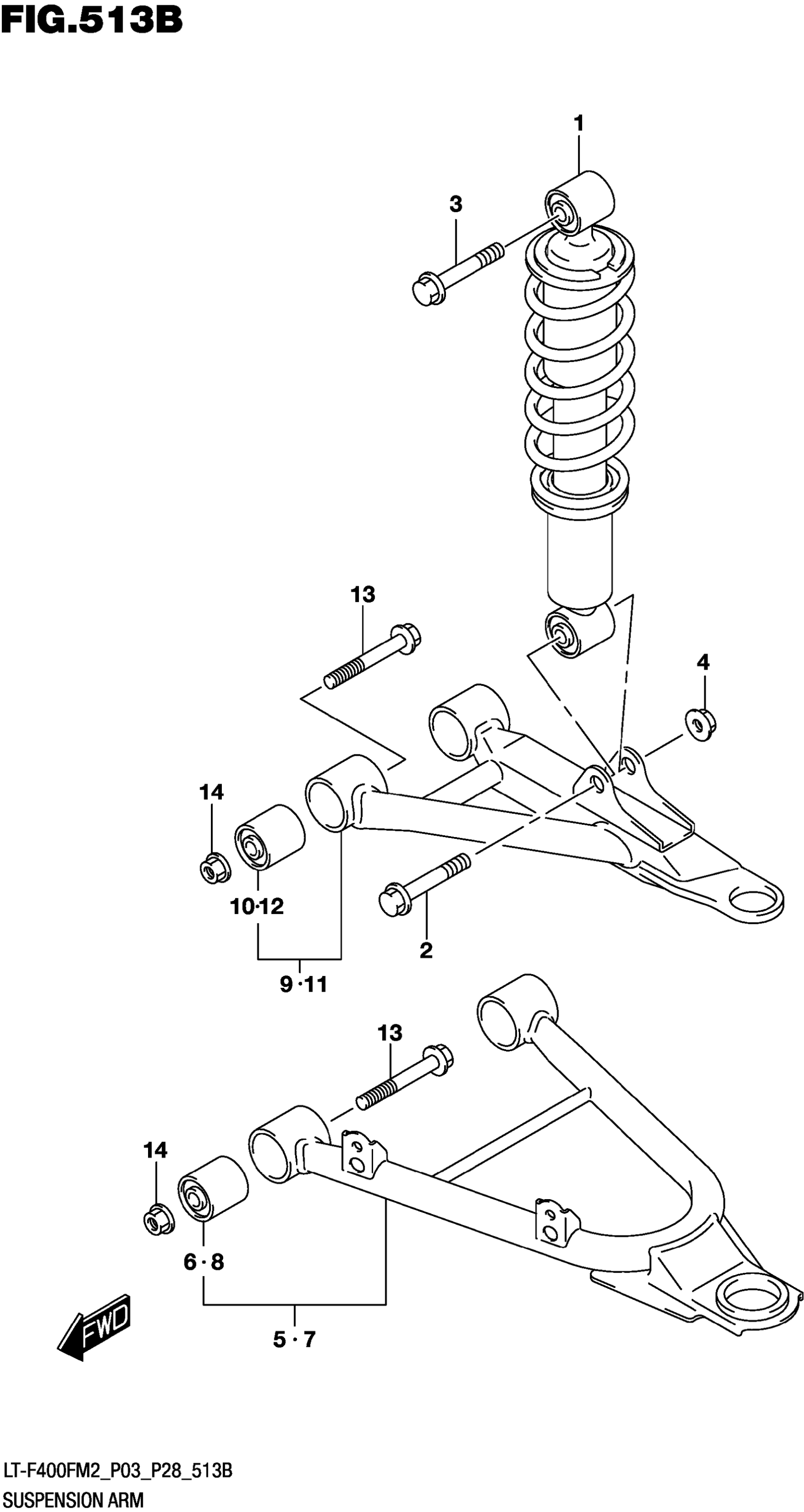 FIG.513B

1

3

13

4

14

10·12

2

9·11

13

14

6·8

5·7

FWD

LT-F400FM2_P03_P28_513B
SUSPENSION ARM