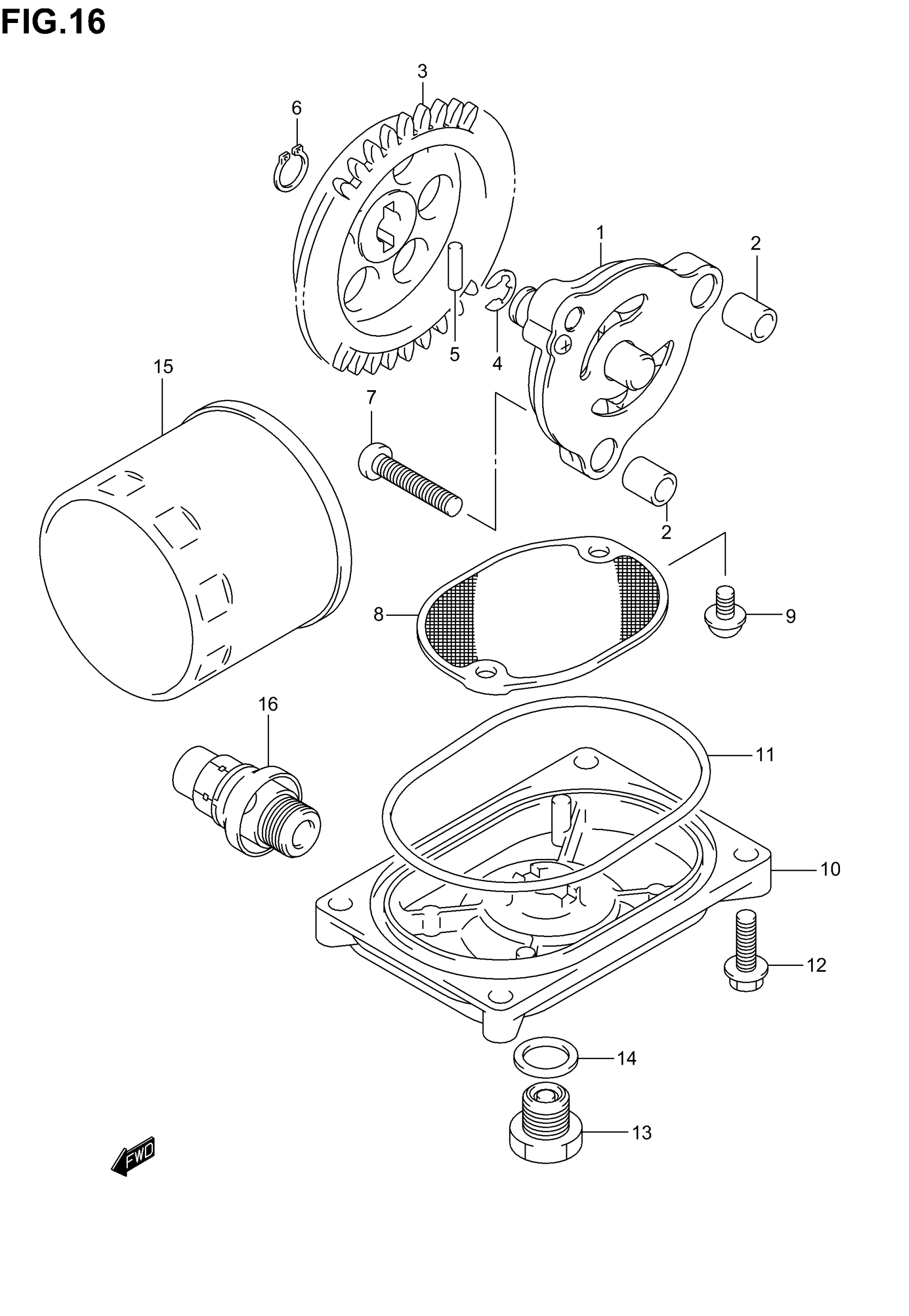 FIG.16

3
6
1
2
5
4
15
7
2
8
9
16
11
10
12
14
13
FWD