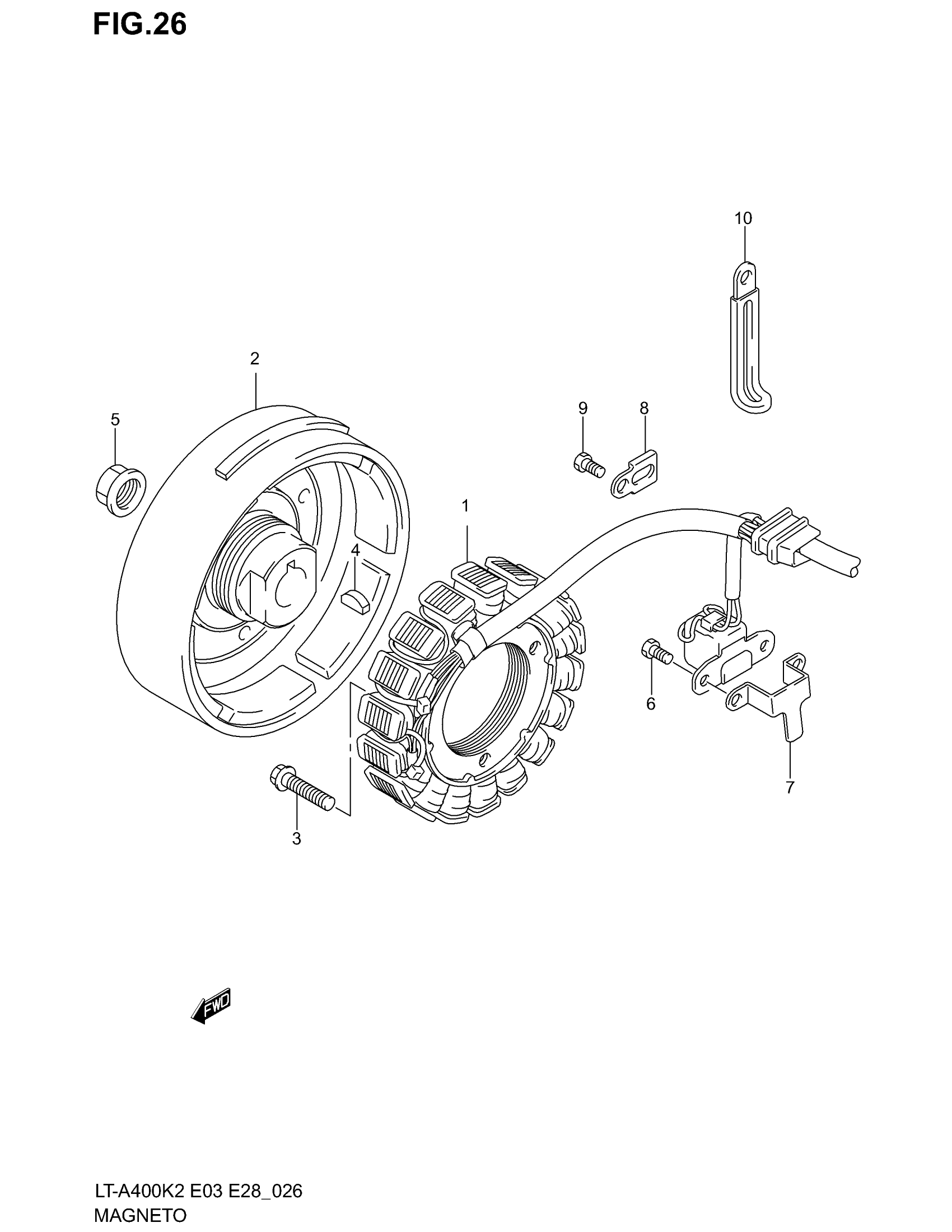 FIG.26

10

2

9

8

5

1

4

6

7

3

FWD

LT-A400K2 E03 E28_026
MAGNETO