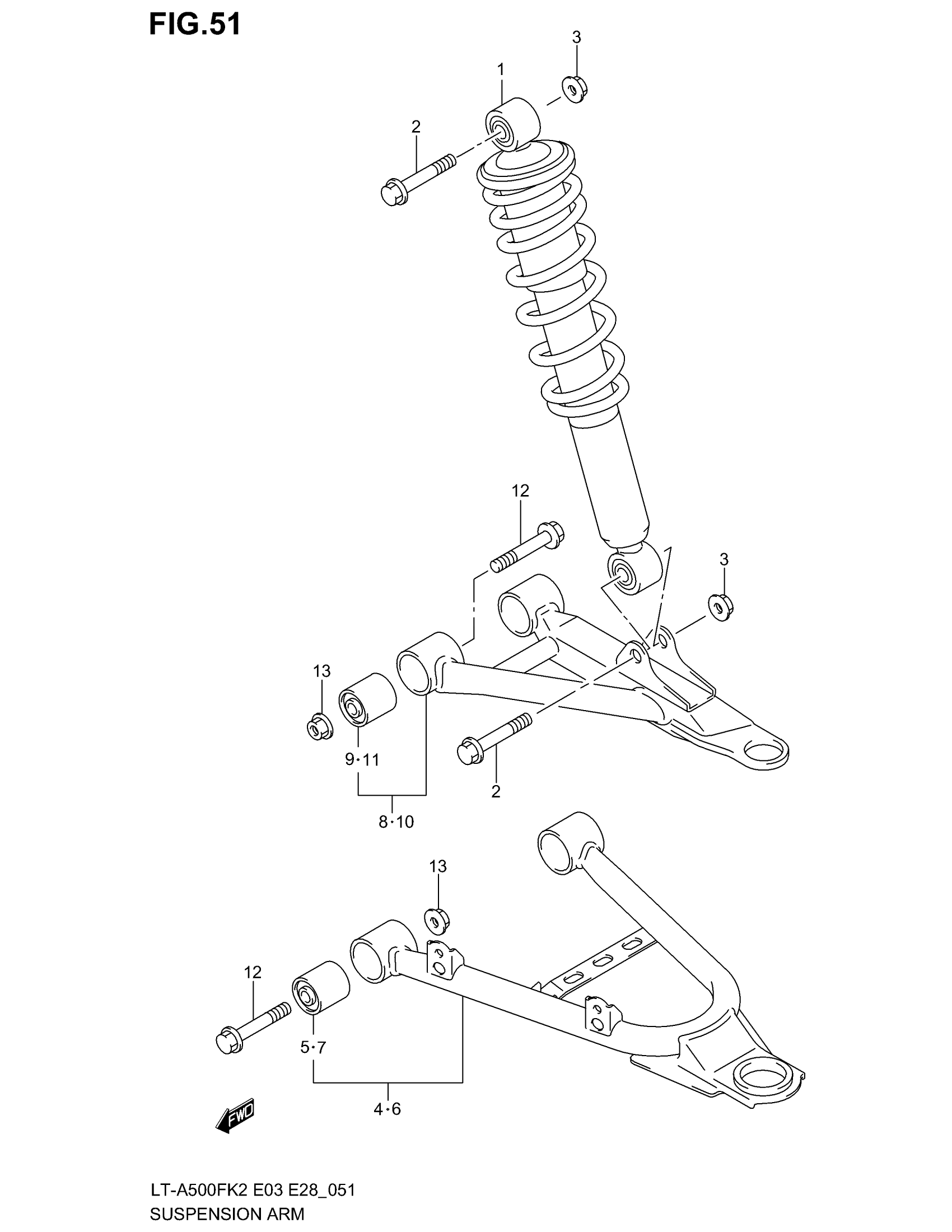 FIG.51

3
1
2
12
3
13
9·11
2
8·10
13
12
5·7
4·6
FWD

LT-A500FK2 E03 E28_051
SUSPENSION ARM