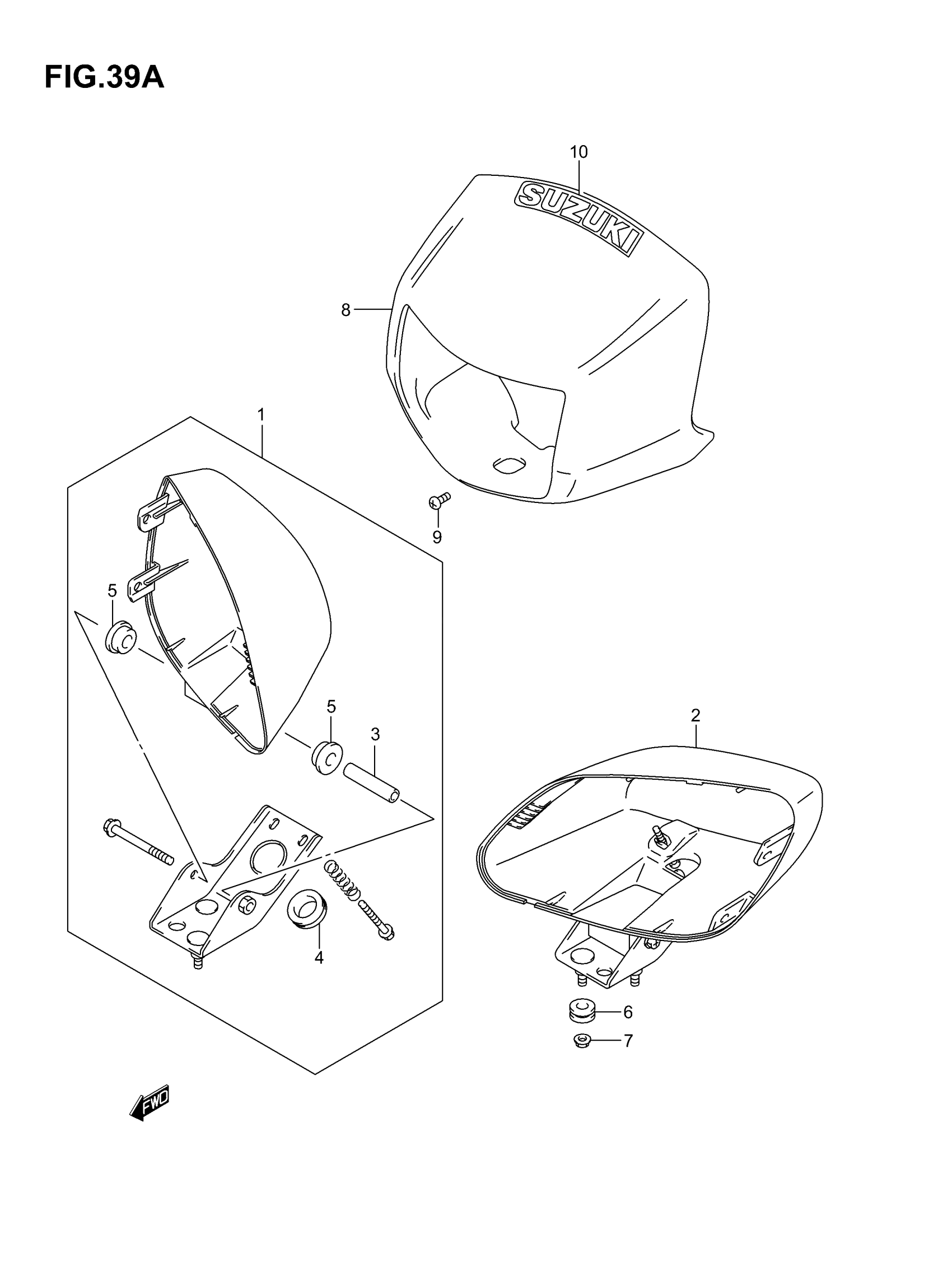 FIG.39A

10

SUZUKI

8

1

9

5

5

3

2

4

6

7

FWD