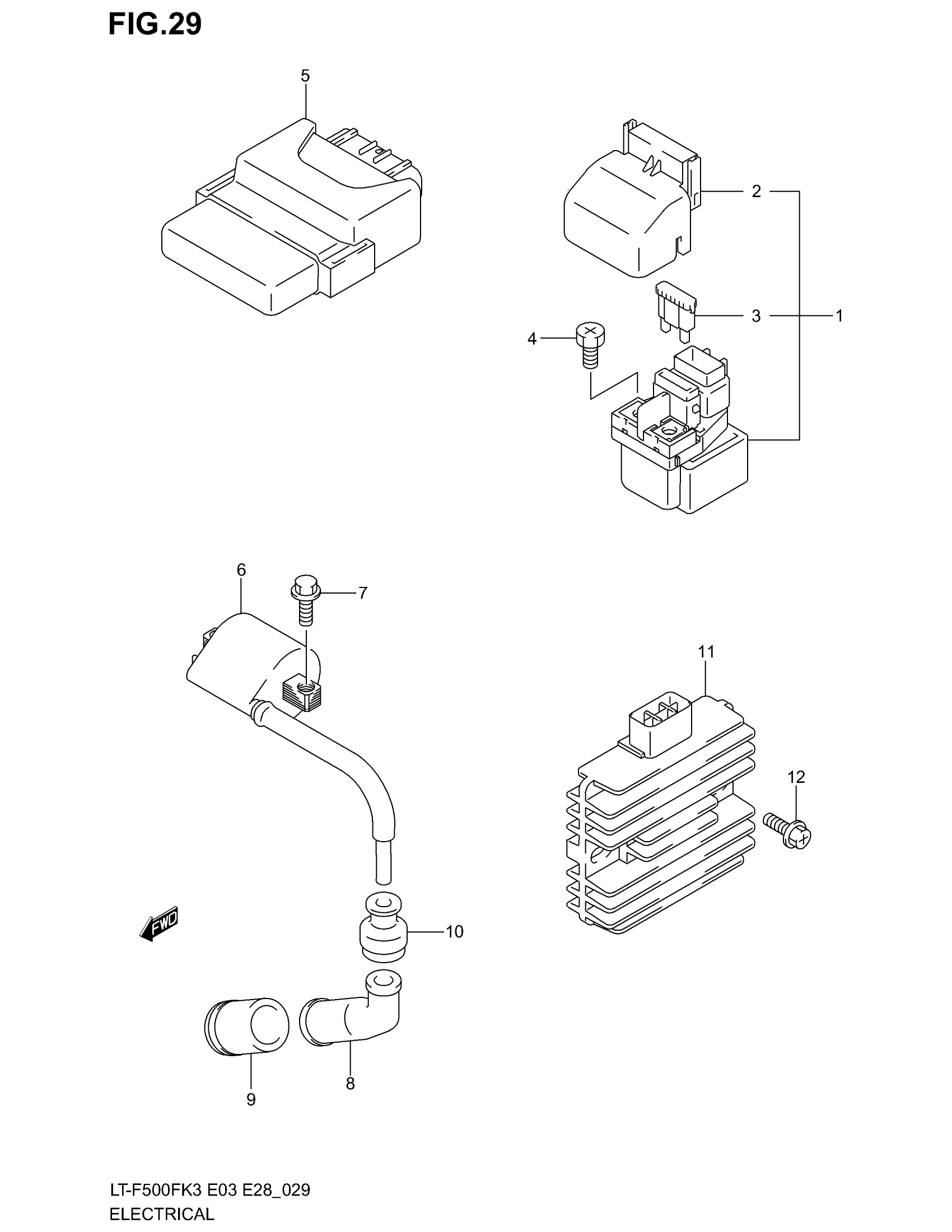 FIG.29

5

2

3

1

4

6

7

11

12

FWD

10

9

8

LT-F500FK3 E03 E28_029
ELECTRICAL