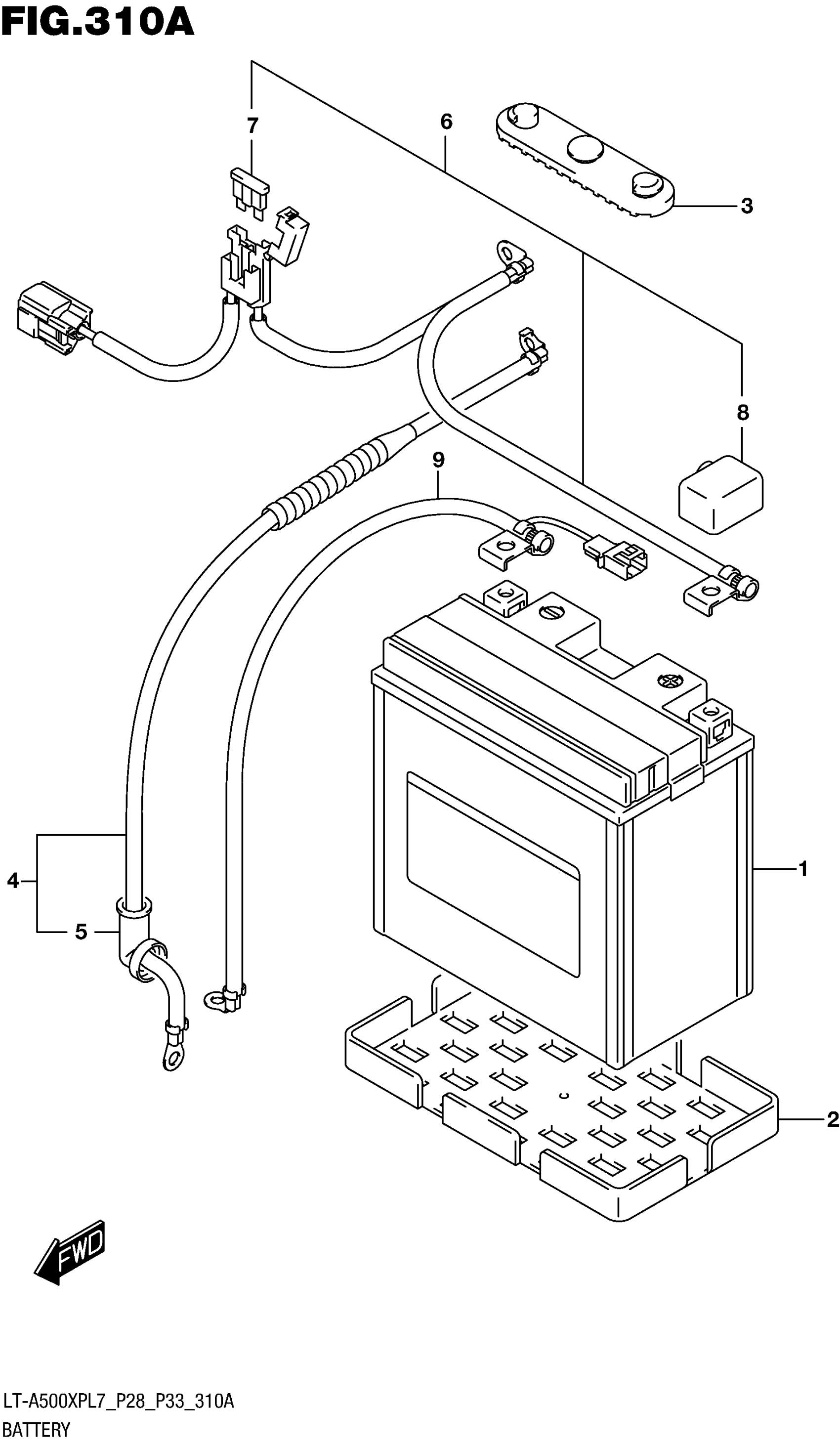 FIG.310A

7

6

3

8

9

4

5

1

2

FWD

LT-A500XPL7_P28_P33_310A
BATTERY