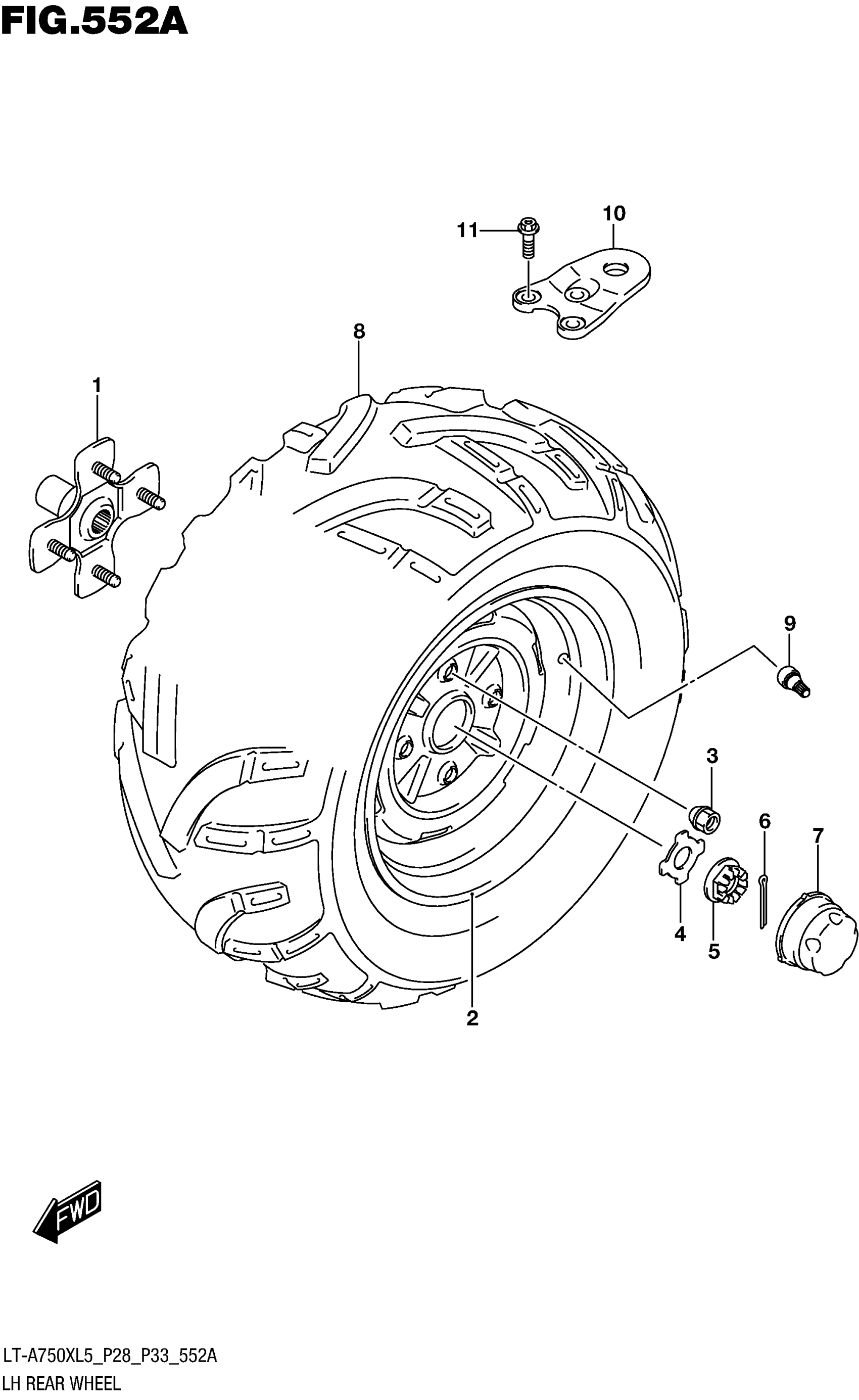 FIG.552A

11
10
8
1
9
3
6
7
4
5
2

FWD

LT-A750XL5_P28_P33_552A
LH REAR WHEEL