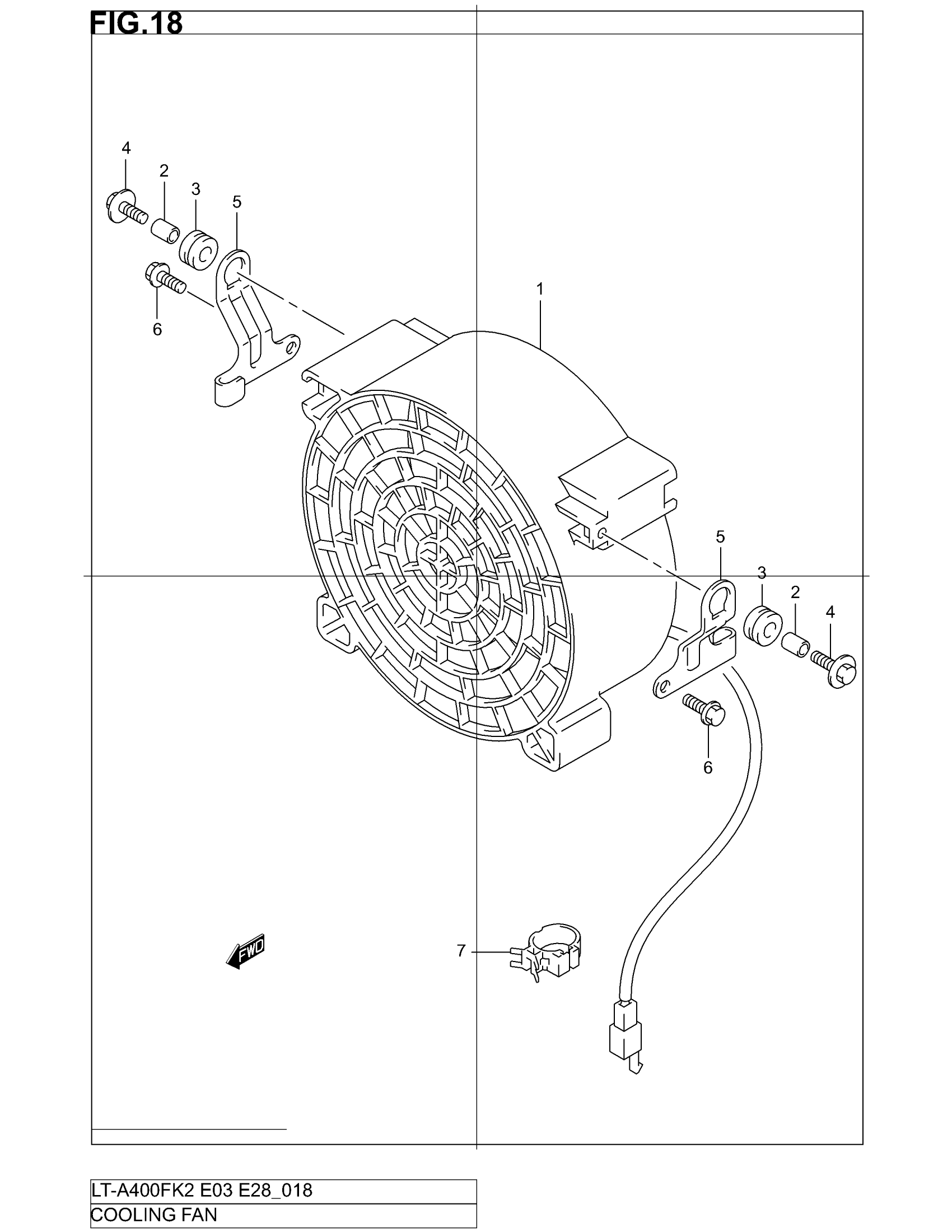 FIG.18

4
2
3
5
6
1
5
3
2
4
6
FWD
7

LT-A400FK2 E03 E28_018
COOLING FAN