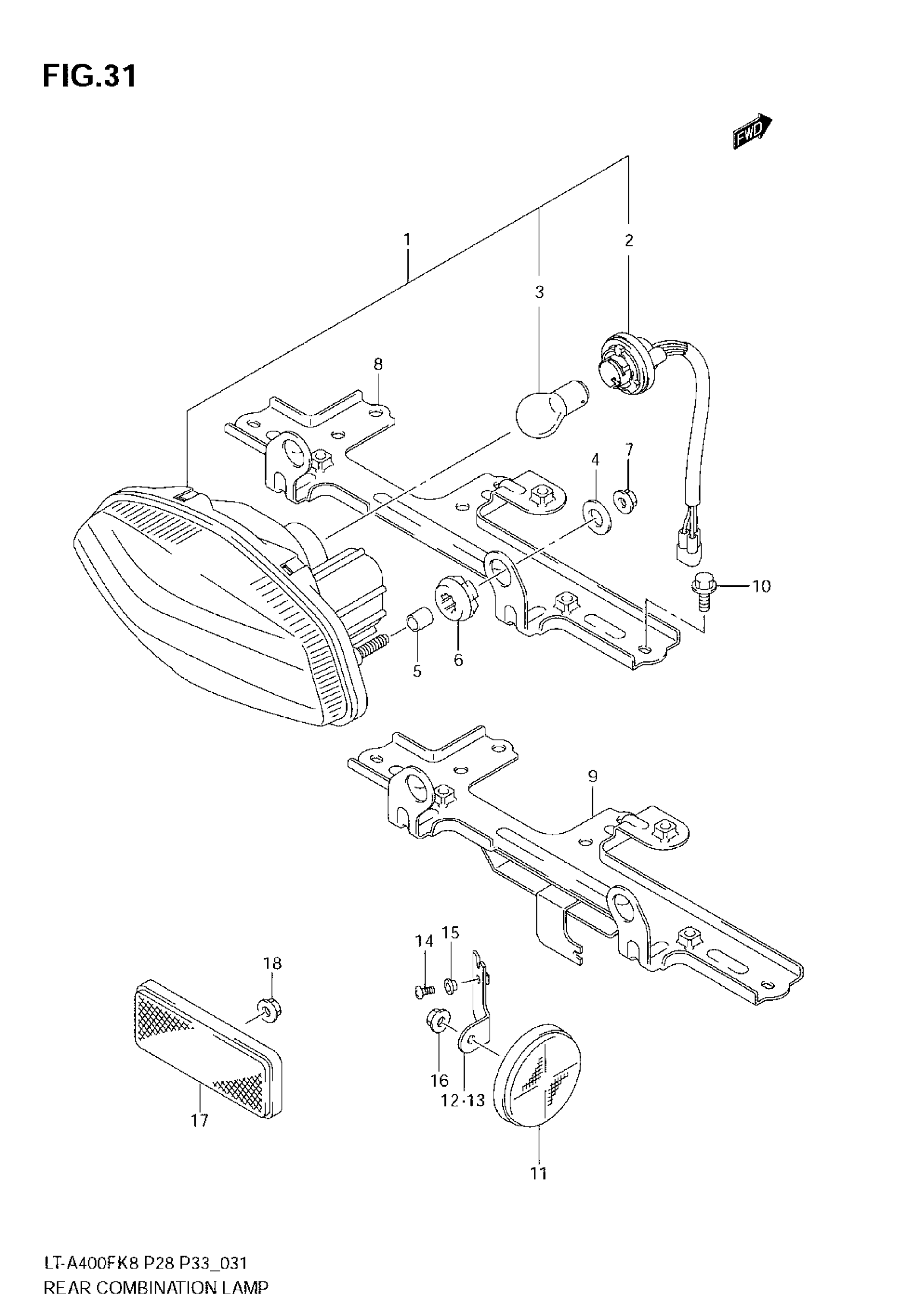 FIG.31

FWD

1
2
3
8
4
7
10
5
6
9
14
15
18
16
12·13
17
11

LT-A400FK8 P28 P33_031
REAR COMBINATION LAMP