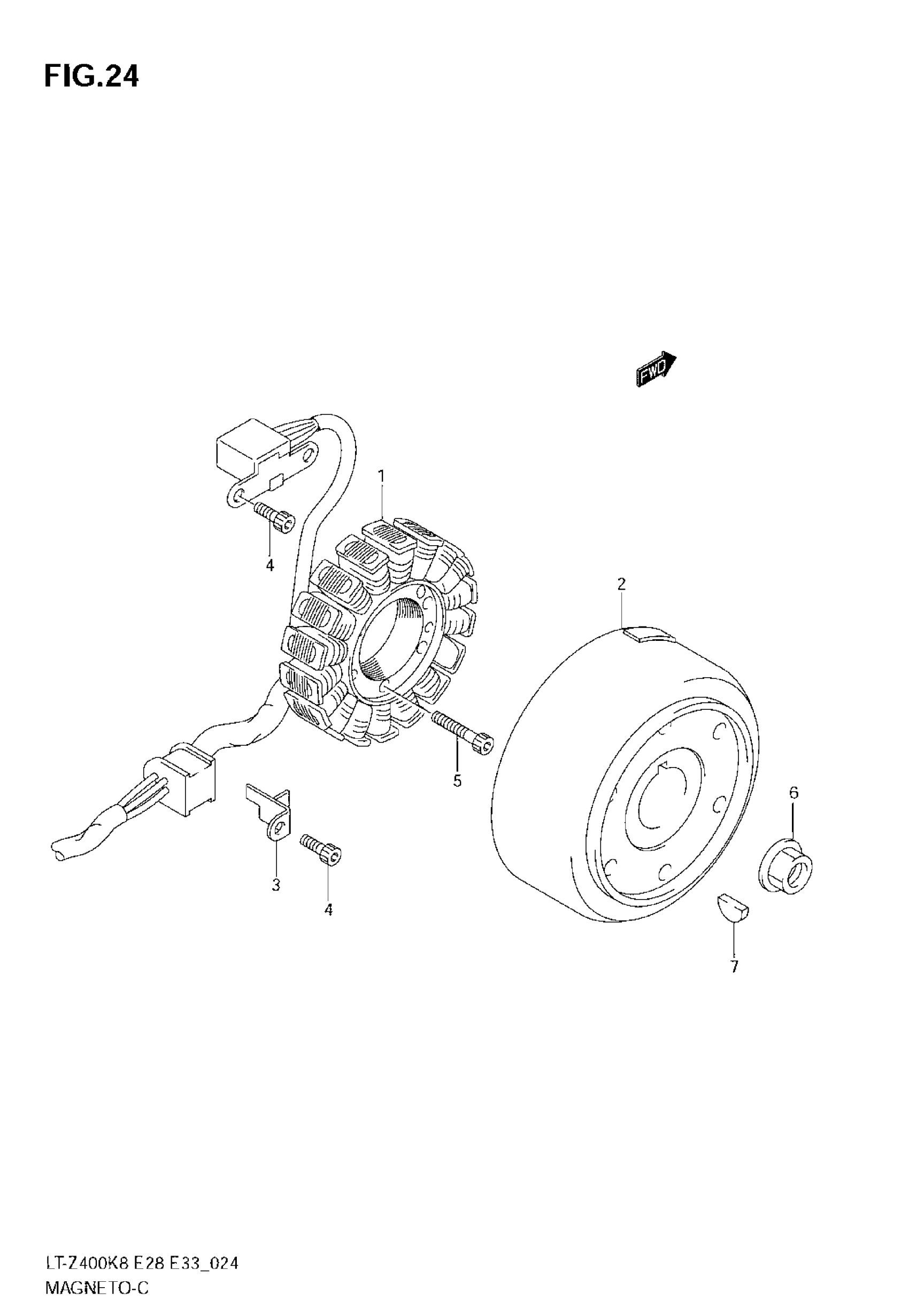 FIG.24

FWD

1

4

2

5

6

3

4

7

LT-Z400K8 E28 E33_024
MAGNETO-C