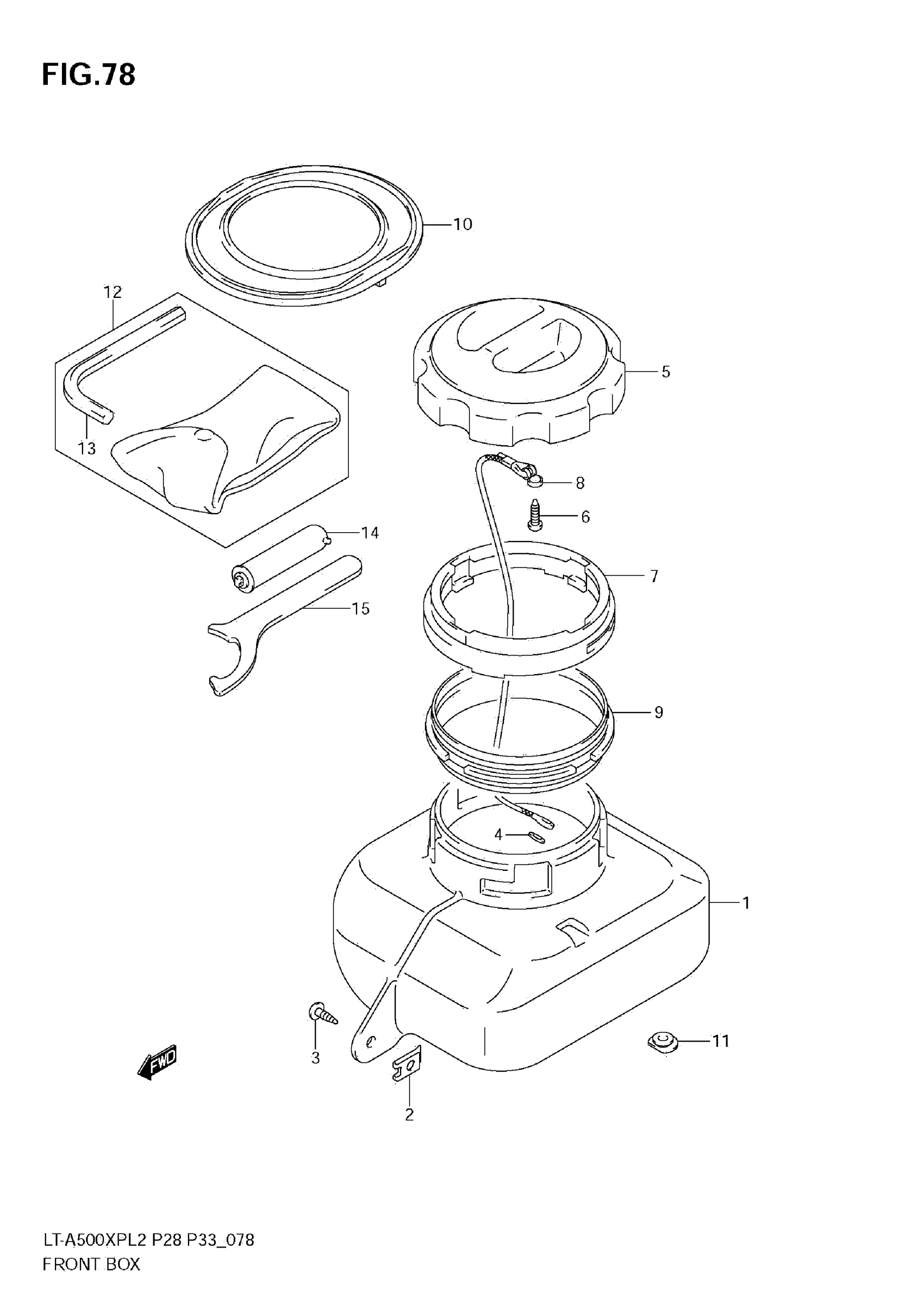 FIG.78

10
12
5
13
8
6
14
7
15
9
4
1
3
11
FWD
2

LT-A500XPL2 P28 P33_078
FRONT BOX