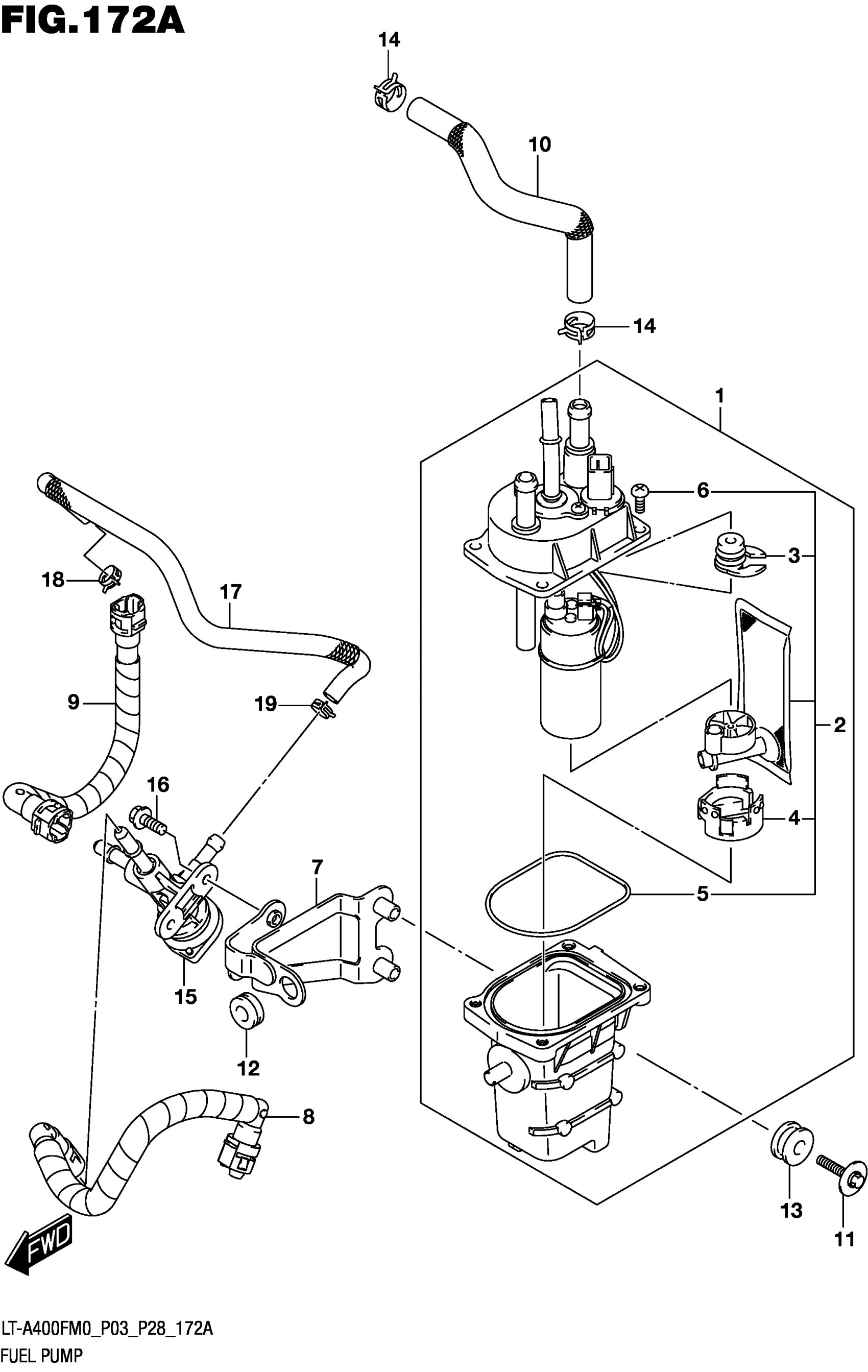 FIG.172A

14

10

14

1

6

3

18

17

9

19

2

16

4

7

5

15

12

8

13

11

FWD

LT-A400FM0_P03_P28_172A

FUEL PUMP