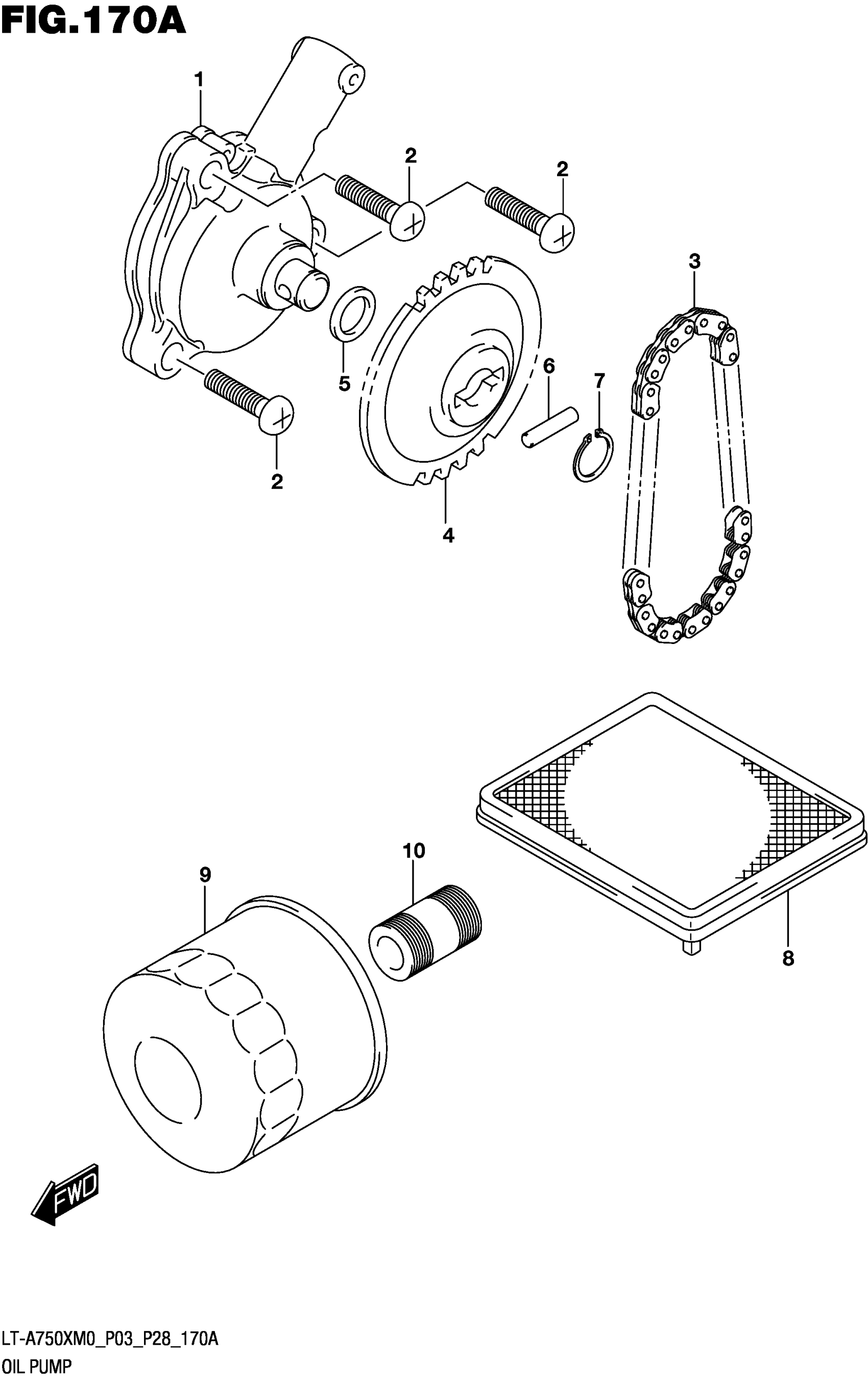 FIG.170A

1

2

2

3

5

6

7

2

4

10

9

8

FWD

LT-A750XM0_P03_P28_170A

OIL PUMP