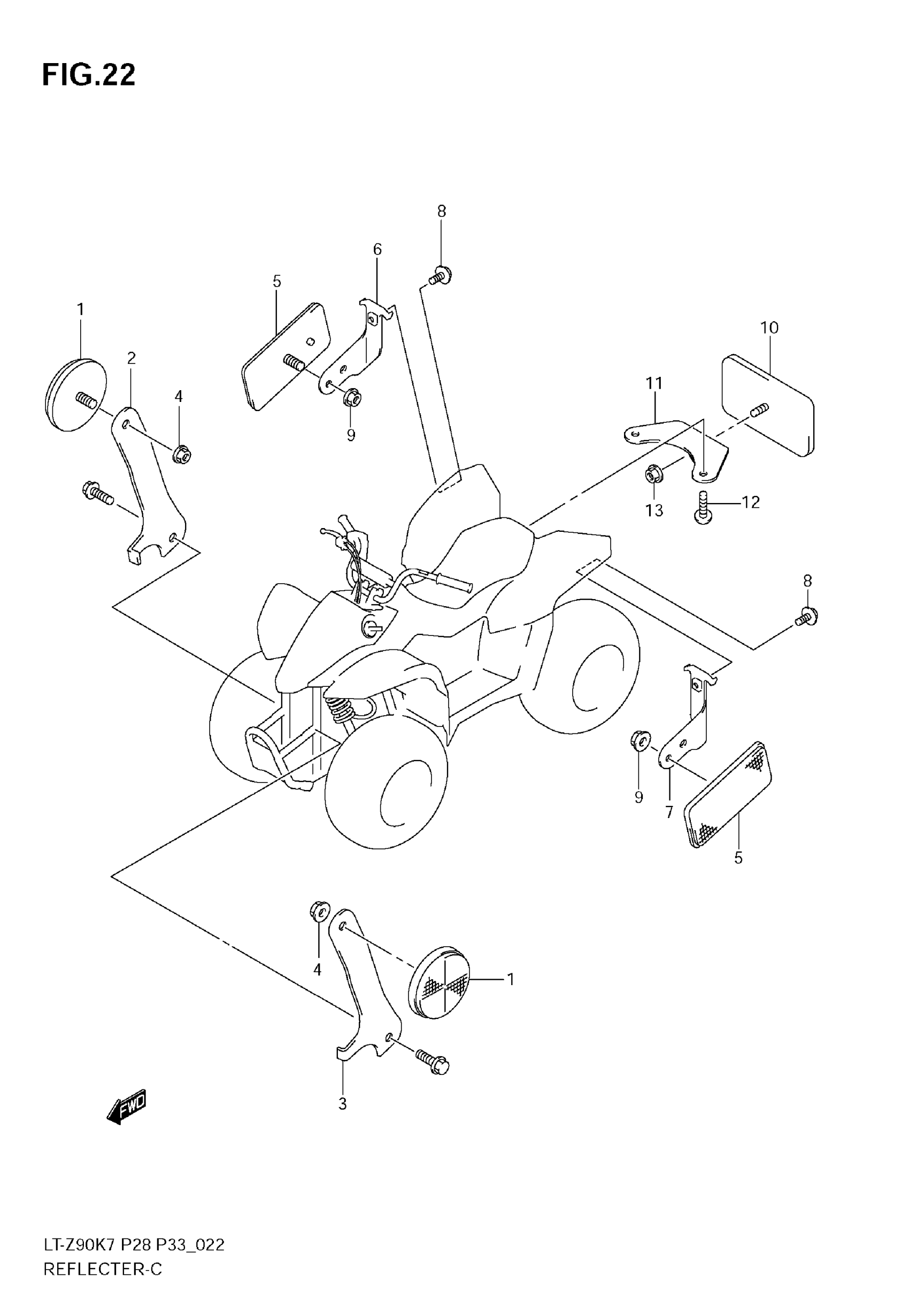 FIG.22

8
6
5
1
2
4
9
10
11
13
12
8
9
7
5
4
1
3
FWD

LT-Z90K7 P28 P33_022
REFLECTER-C