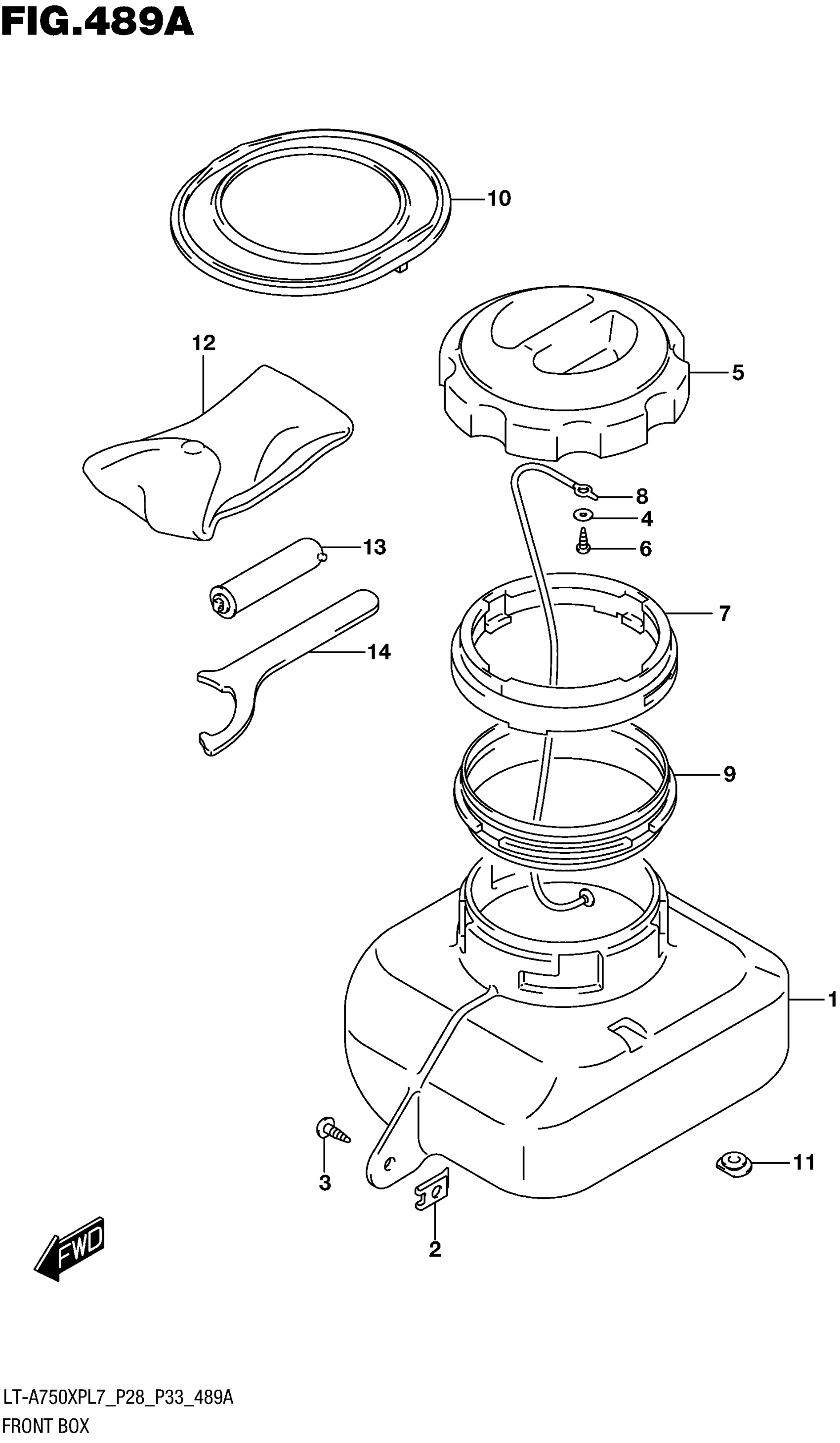 FIG.489A

10
12
5
8
4
6
13
7
14
9
1
3
11
2
FWD

LT-A750XPL7_P28_P33_489A
FRONT BOX