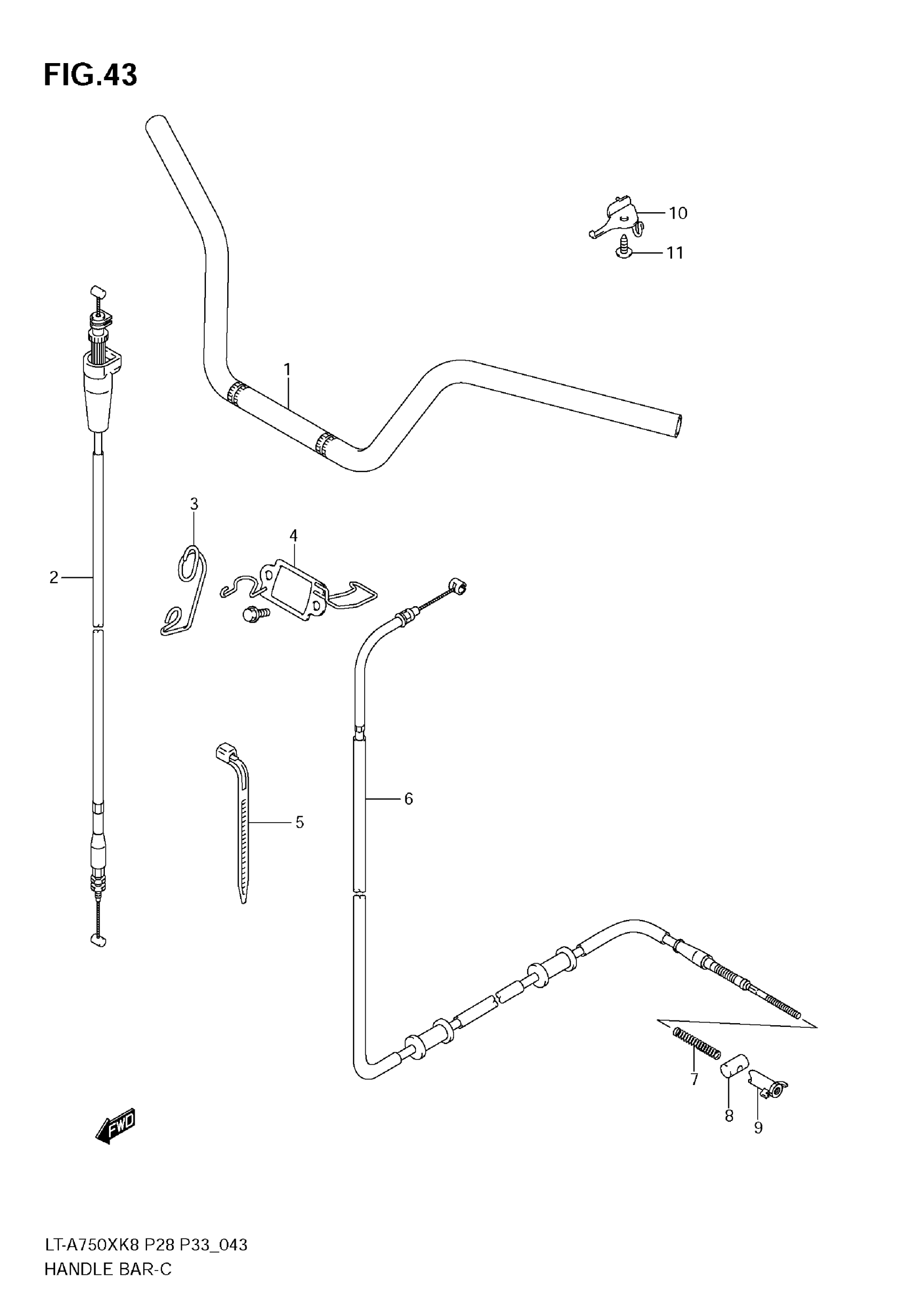 FIG.43

10
11
1
3
4
2
6
5
7
8
9
FWD

LT-A750XK8 P28 P33_043
HANDLE BAR-C