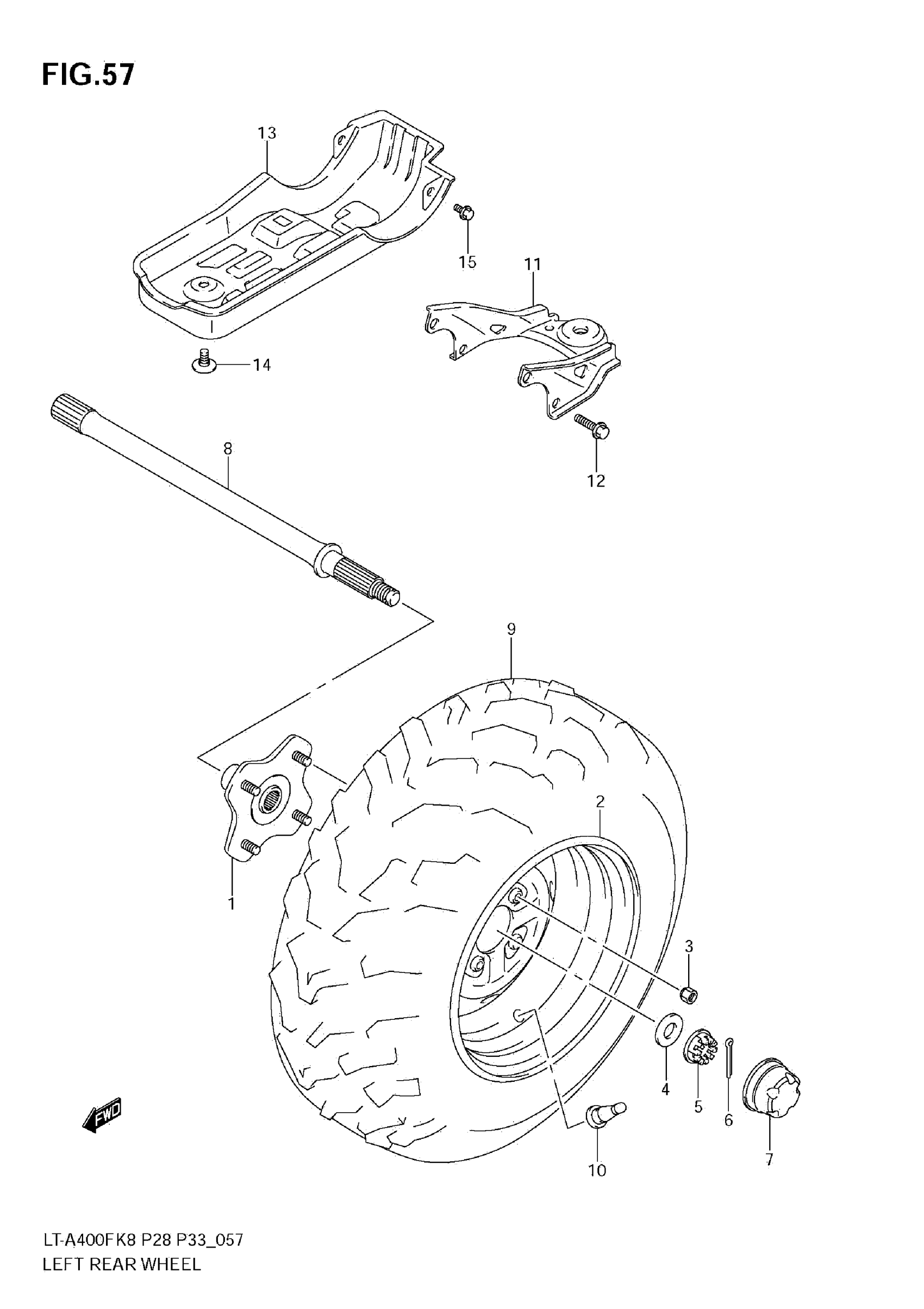 FIG.57

13

15

11

14

8

12

9

2

1

3

4

5

6

7

10

FWD

LT-A400FK8 P28 P33_057
LEFT REAR WHEEL