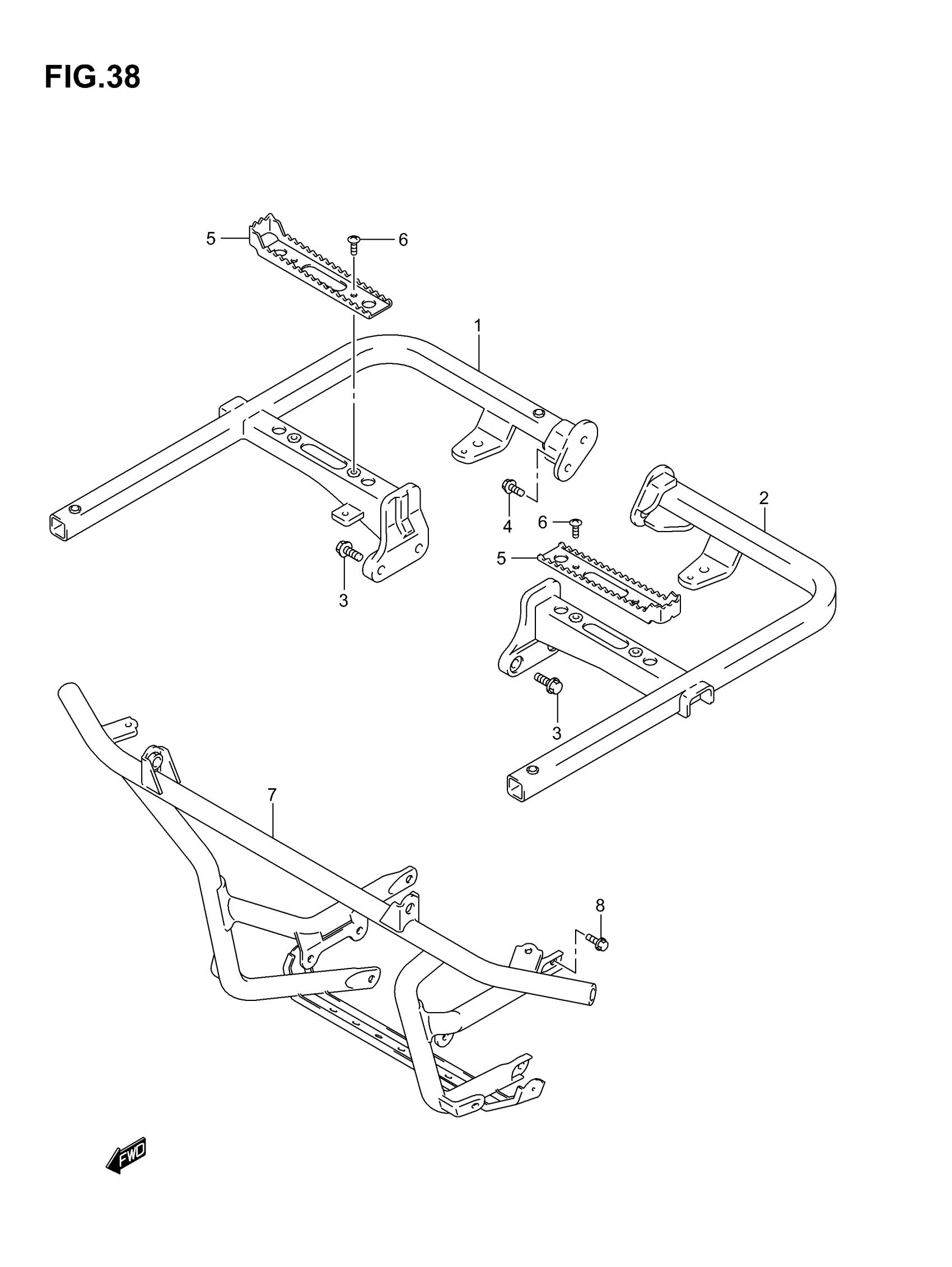 FIG.38

5
6
1
4
6
2
5
3
3
7
8
FWD