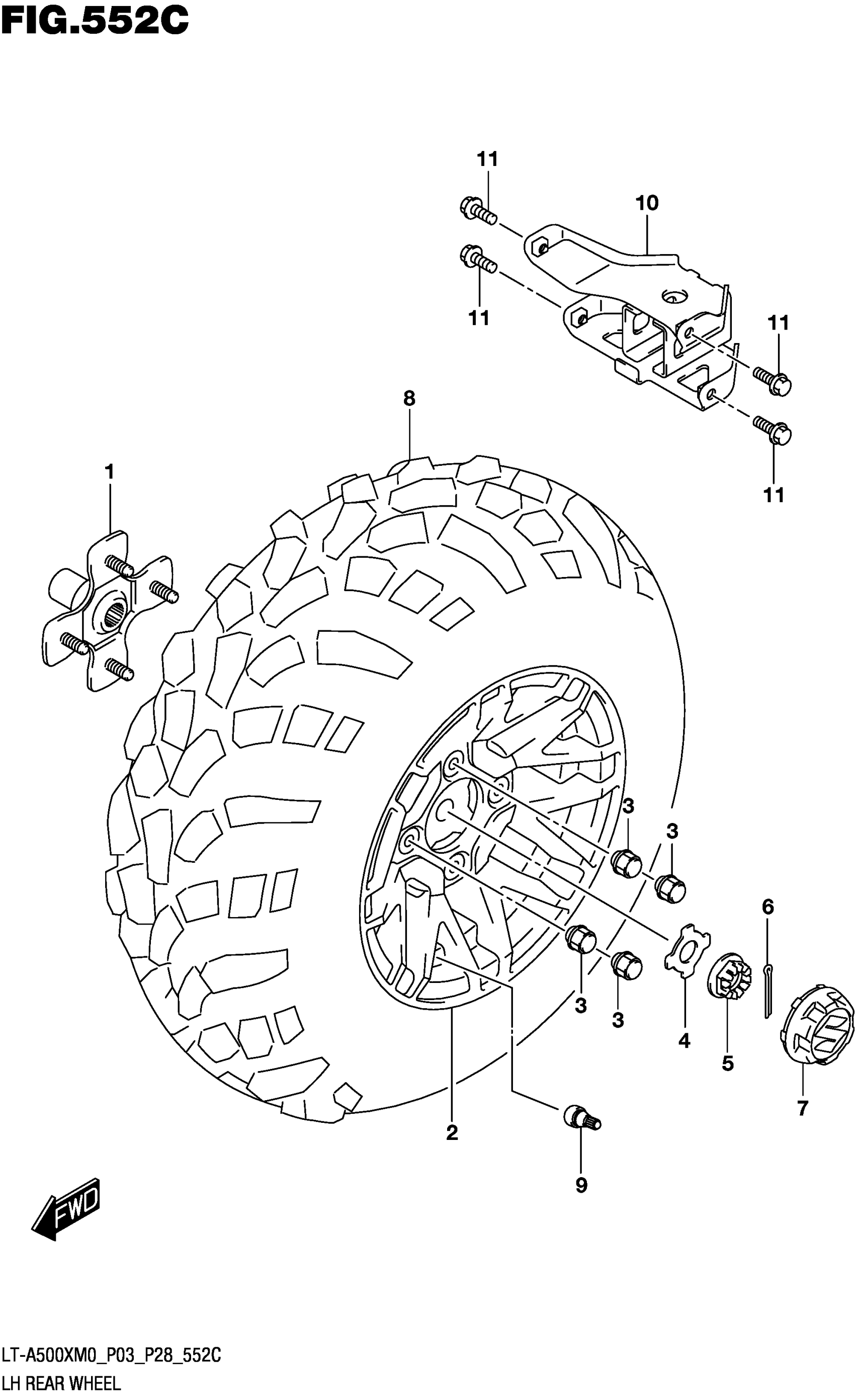 FIG.552C

11
10
11
11
11
8
1
3
3
6
3
3
4
5
7
2
9
FWD

LT-A500XM0_P03_P28_552C
LH REAR WHEEL