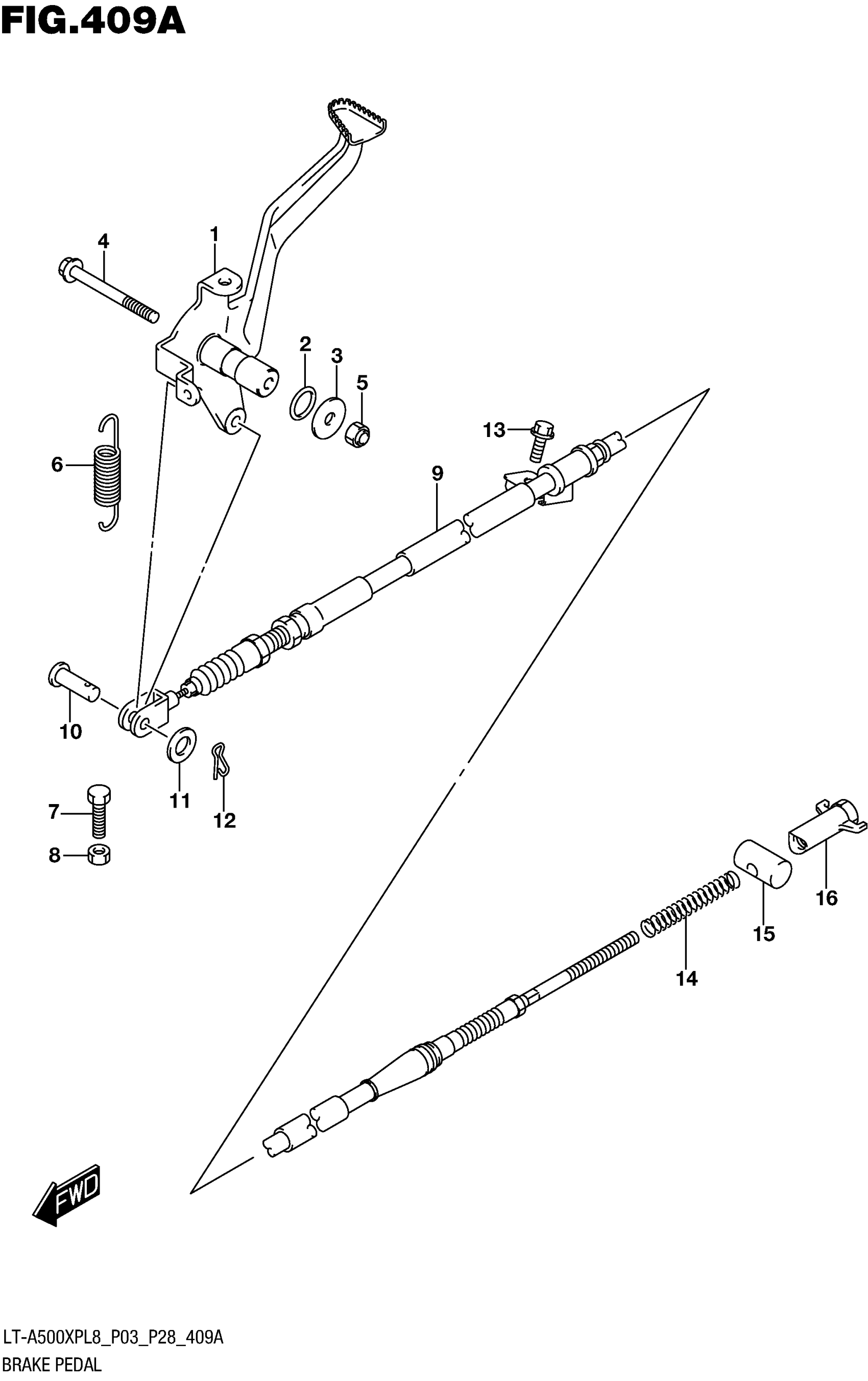 FIG.409A

4
1
2
3
5
13
6
9
10
11
12
7
8
16
15
14
FWD

LT-A500XPL8_P03_P28_409A
BRAKE PEDAL