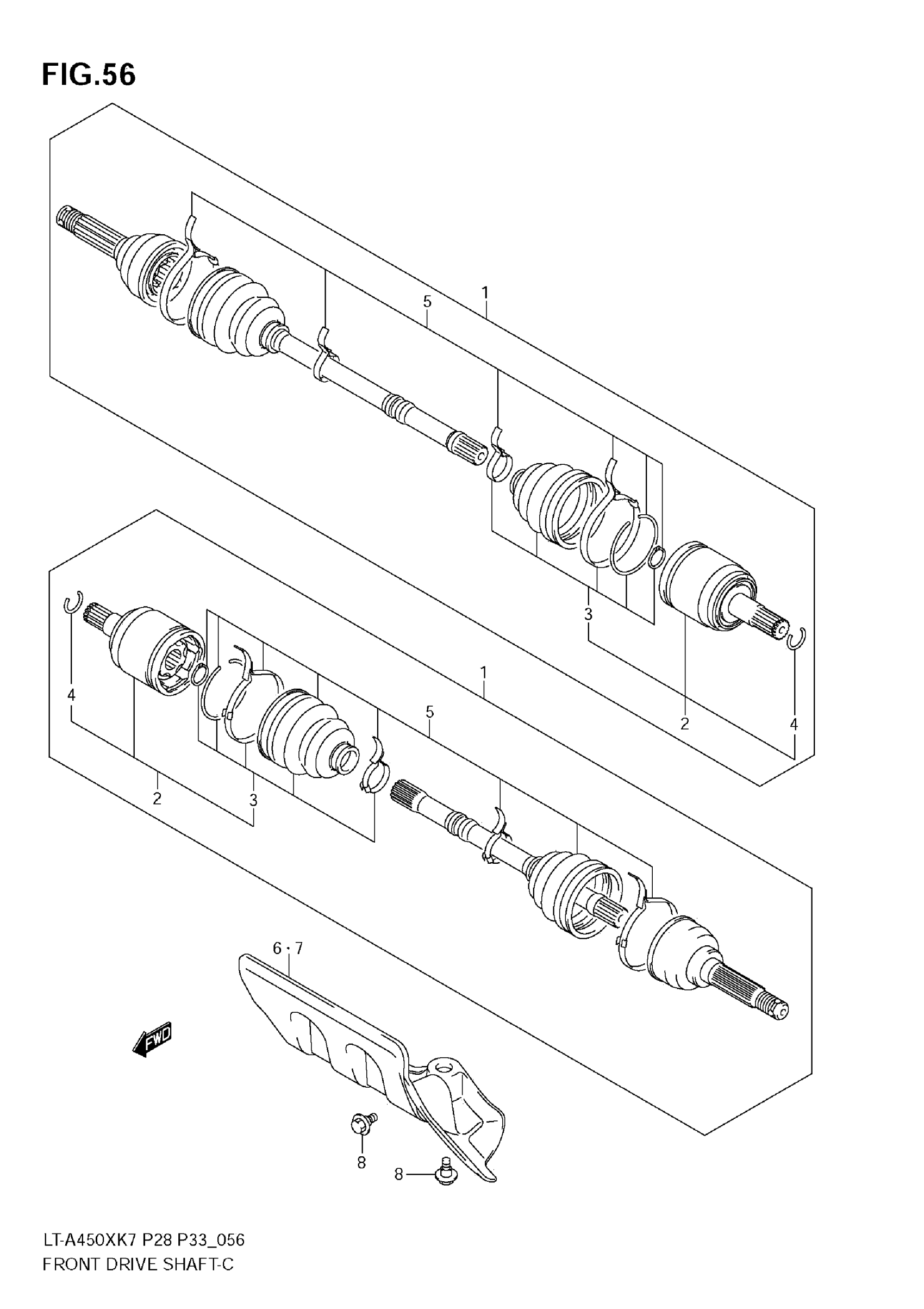 FIG.56

5
1
3
2
4
4
1
5
2
3
6 · 7
FWD
8
8

LT-A450XK7 P28 P33_056
FRONT DRIVE SHAFT-C