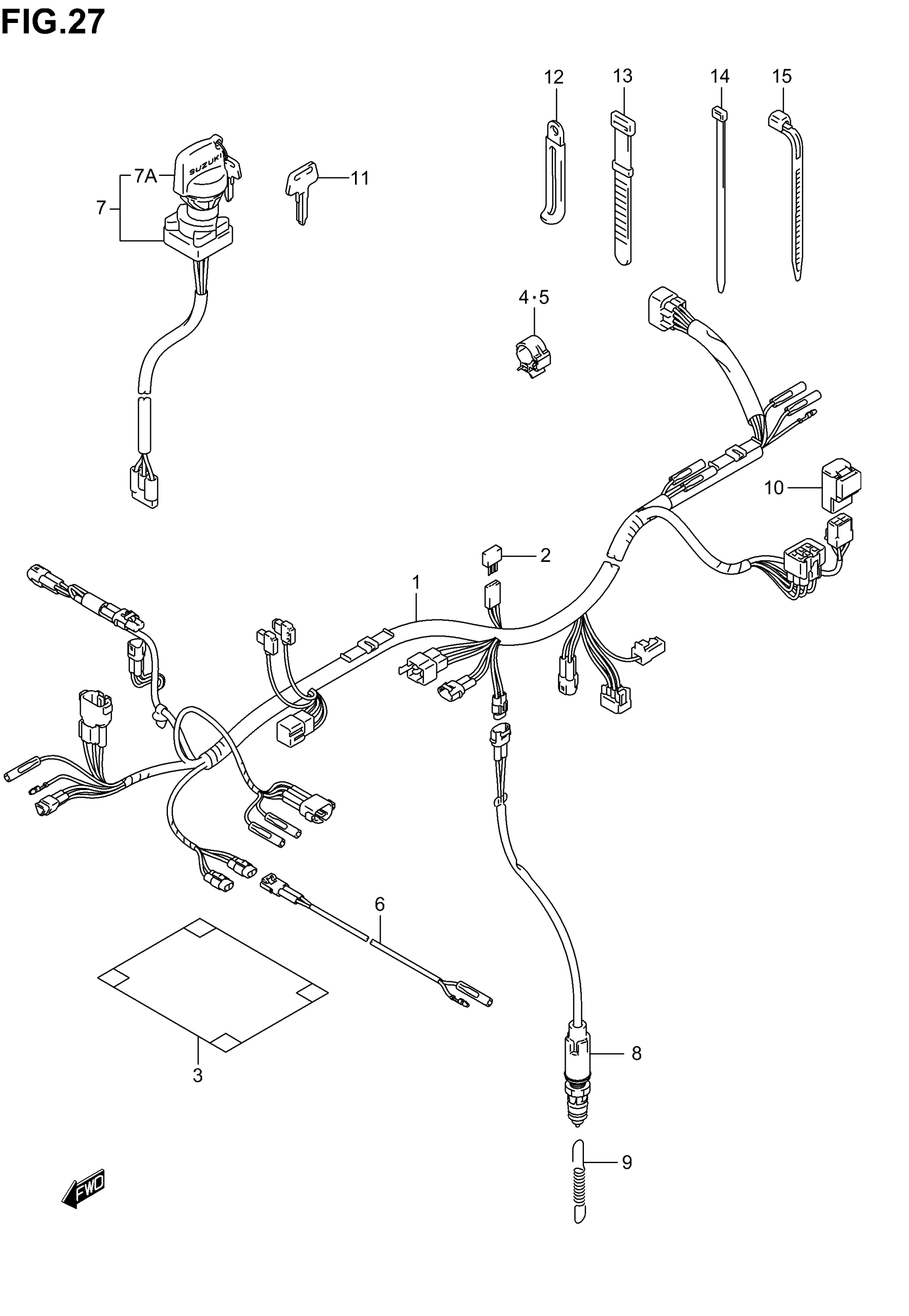 FIG.27

12
13
14
15

7A
SUZUKI
7
11

4·5

10

2
1

6

3

8

9

FWD