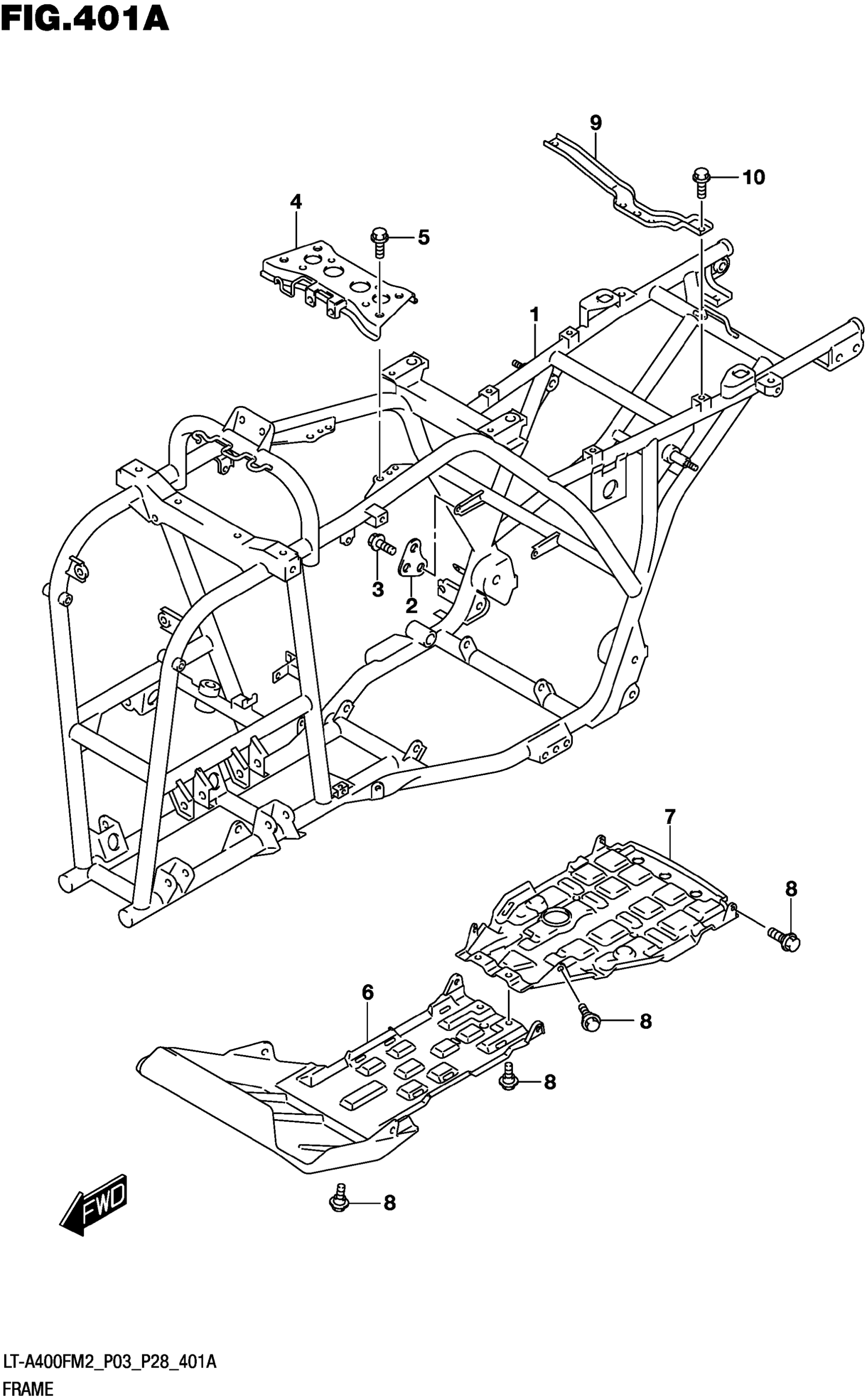 FIG.401A

9

10

4

5

1

3

2

7

8

6

8

8

8

FWD

LT-A400FM2_P03_P28_401A
FRAME