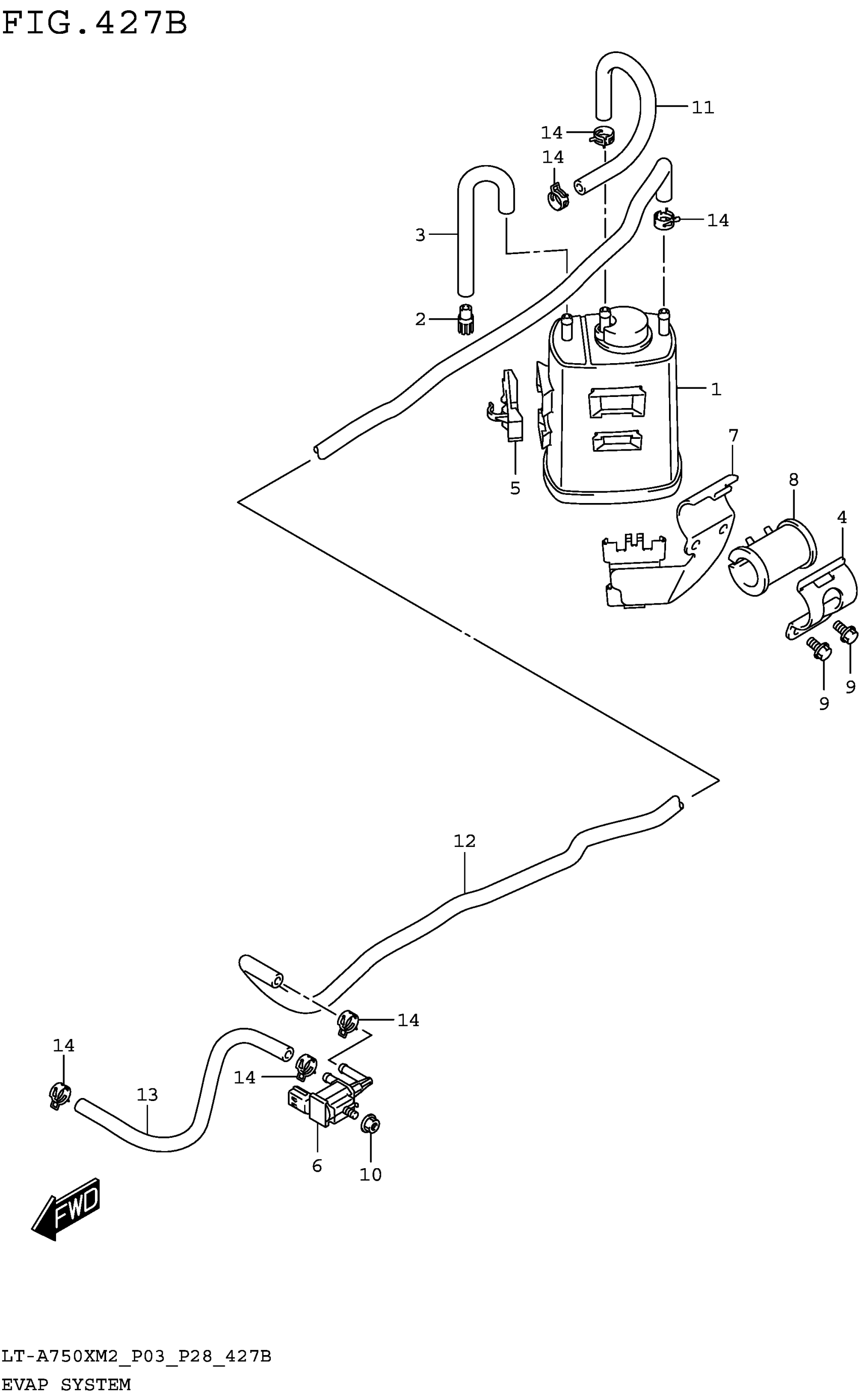 FIG.427B

11
14
14
14
3
2
1
5
7
8
4
9
9
12
14
14
14
13
6
10
FWD

LT-A750XM2_P03_P28_427B
EVAP SYSTEM