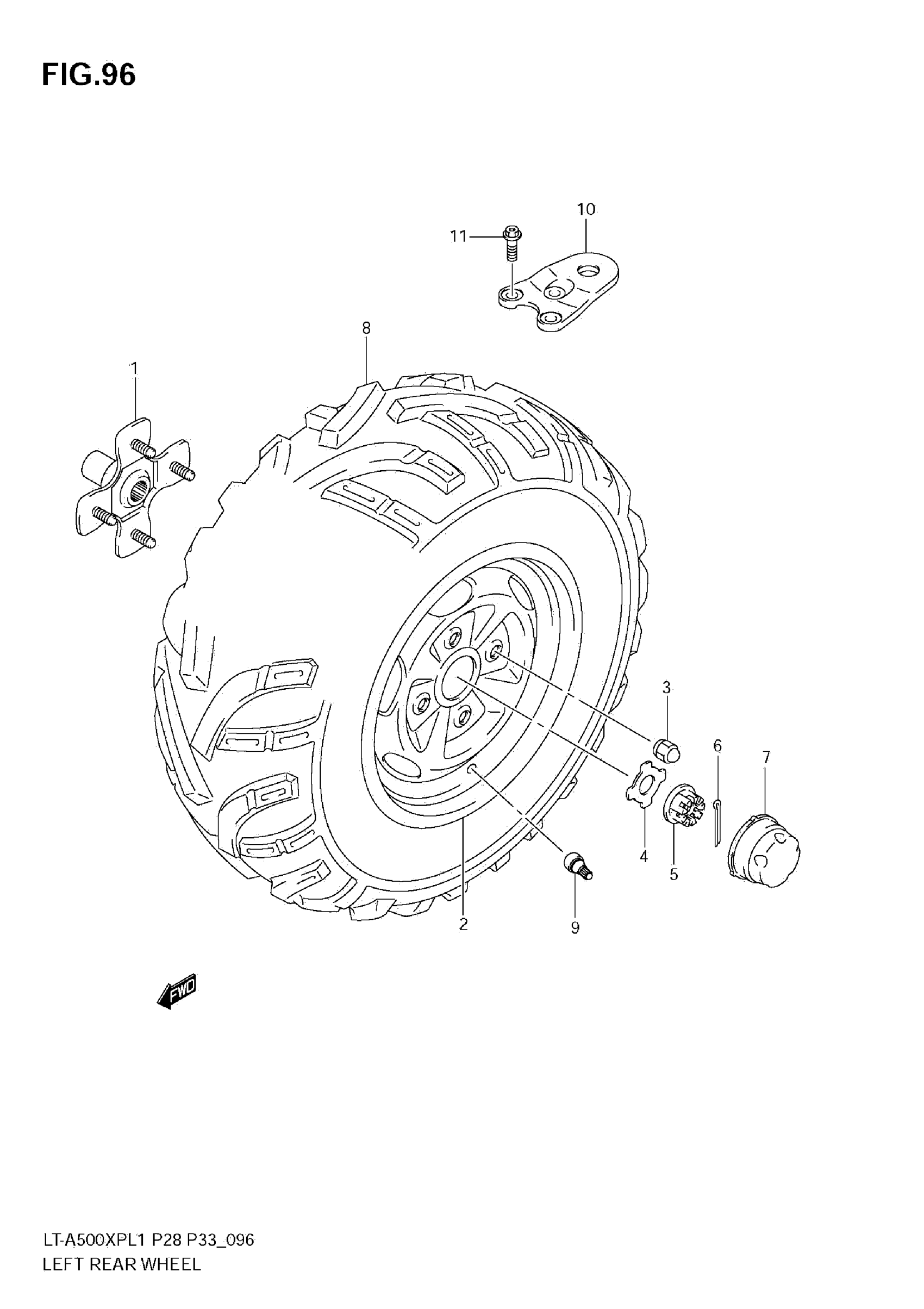 FIG.96

10
11
8
1
3
6
7
4
5
2
9
FWD

LT-A500XPL1 P28 P33_096
LEFT REAR WHEEL