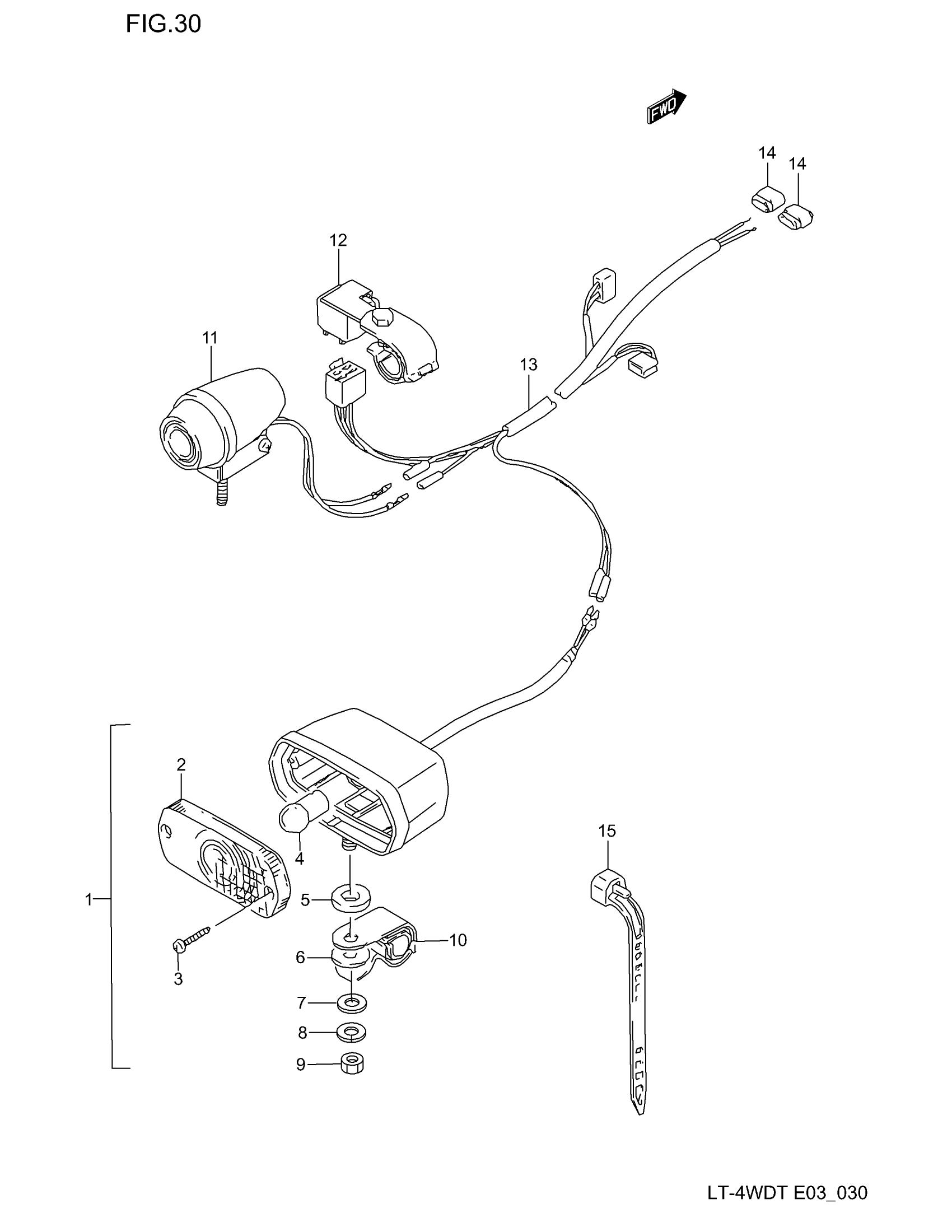 FIG.30

FWD

14
14
12
11
13
2
4
15
1
5
10
6
3
7
8
9

LT-4WDT E03_030